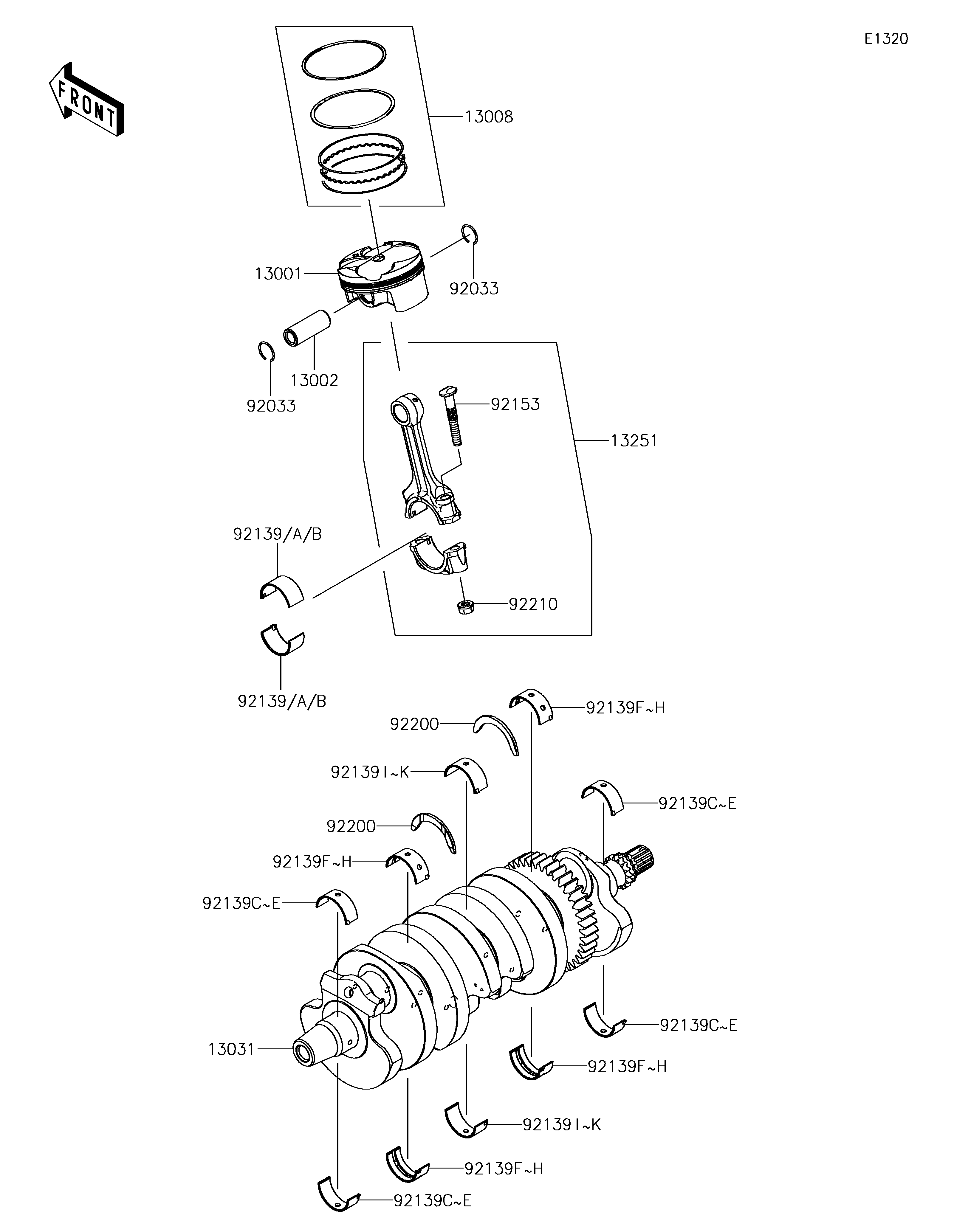 E1320

FRONT

13008

13001

92033

13002

92033

92153

13251

92139/A/B

92210

92139/A/B

92139F~H

92200

92139I~K

92139C~E

92200

92139F~H

92139C~E

13031

92139C~E

92139F~H

92139I~K

92139F~H

92139C~E