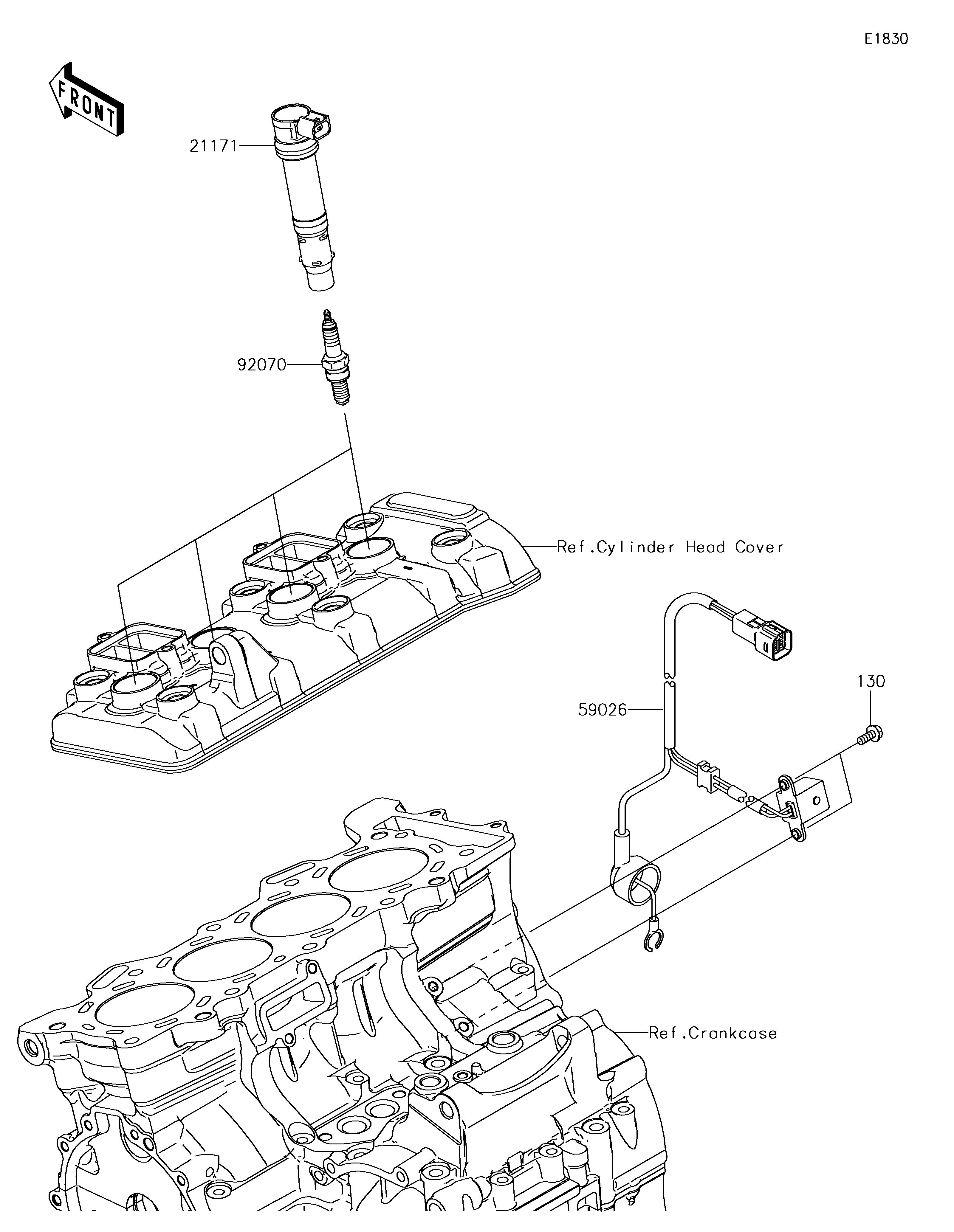 E1830

FRONT

21171

92070

Ref.Cylinder Head Cover

130

59026

Ref.Crankcase