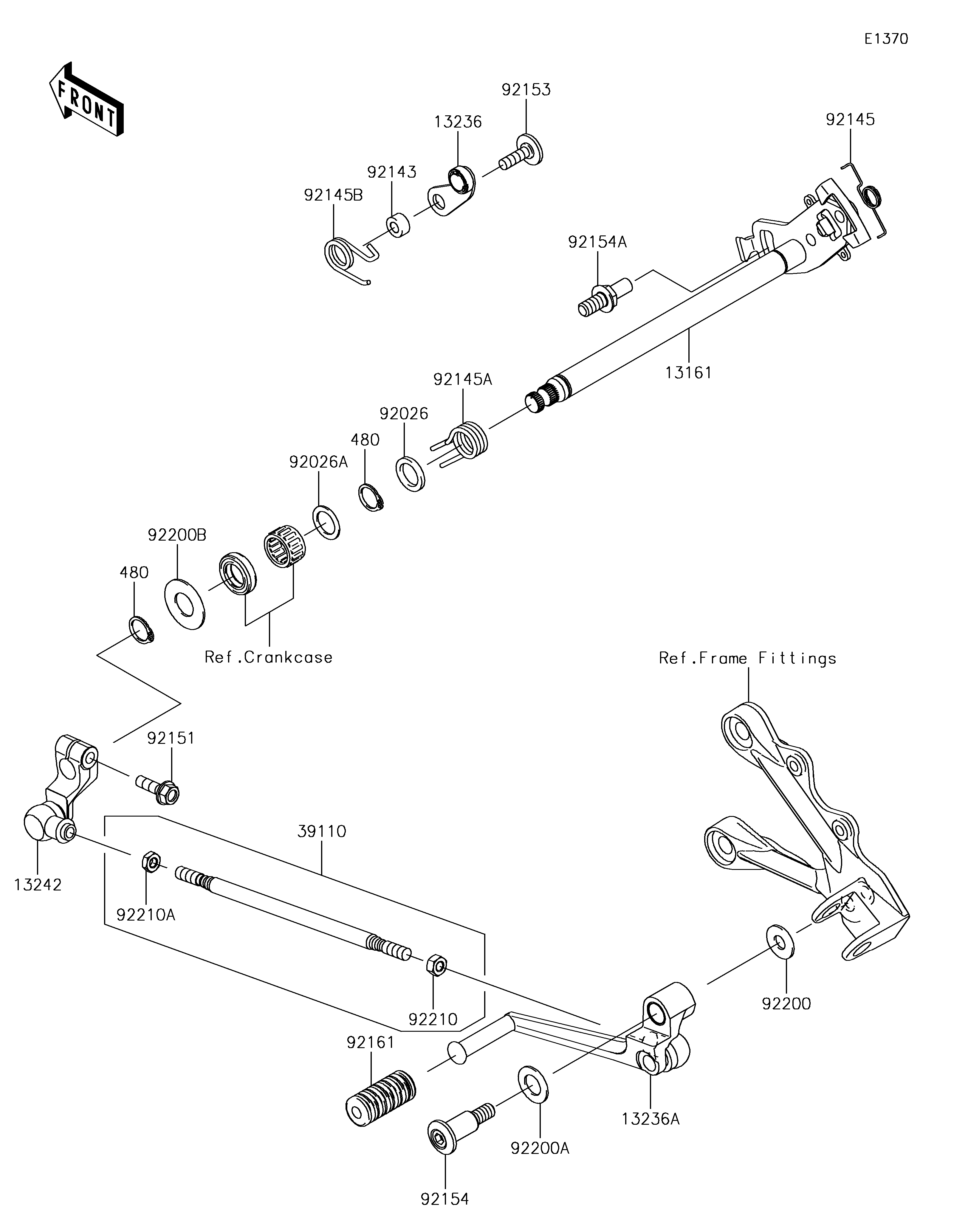 E1370

FRONT

92153
13236
92145
92143
92145B
92154A
13161
92145A
92026
480
92026A
92200B
480
Ref.Crankcase
Ref.Frame Fittings
92151
39110
13242
92210A
92210
92200
92161
13236A
92200A
92154