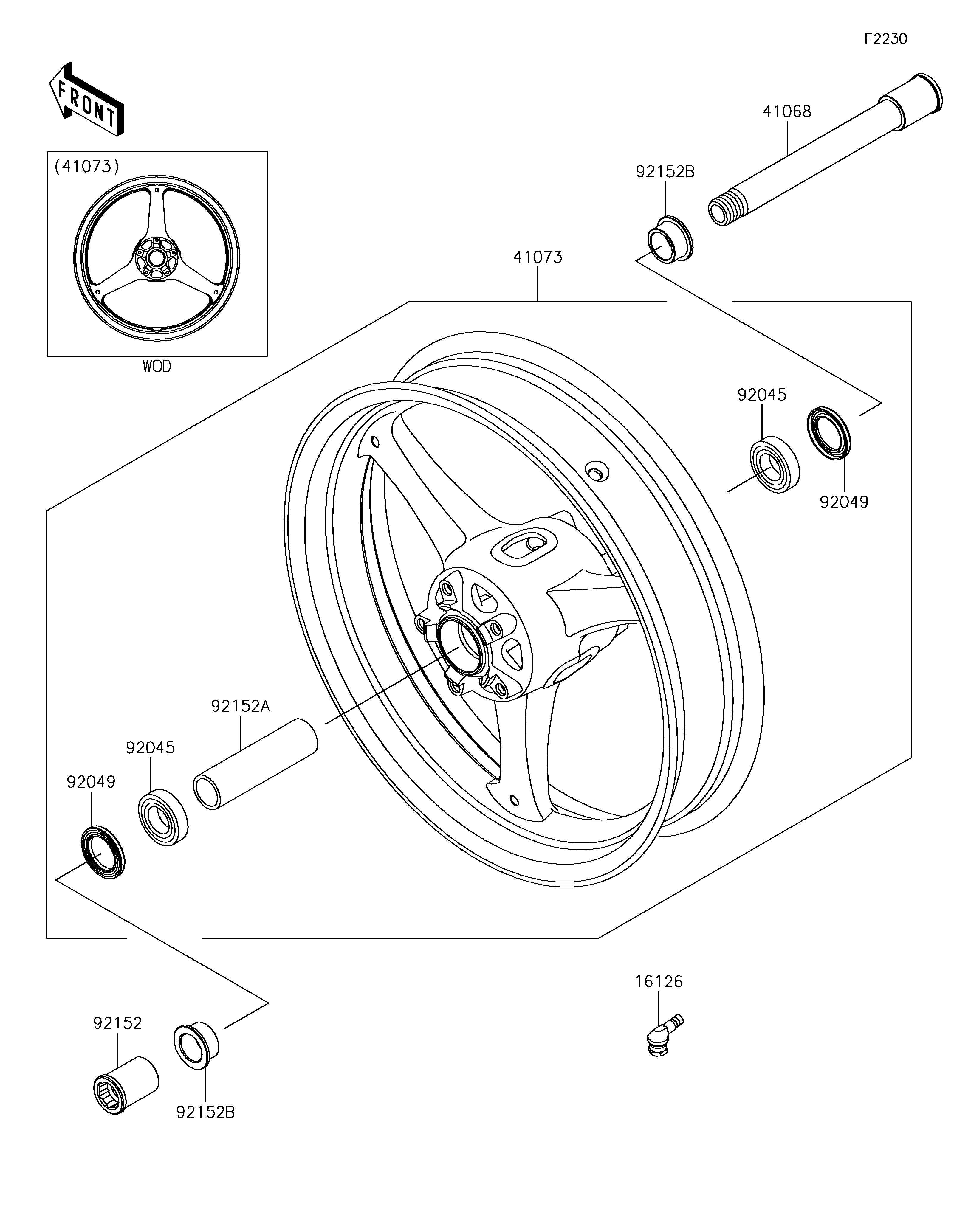 F2230

FRONT

(41073)

WOD

41068

92152B

41073

92045

92049

92152A

92045

92049

16126

92152

92152B