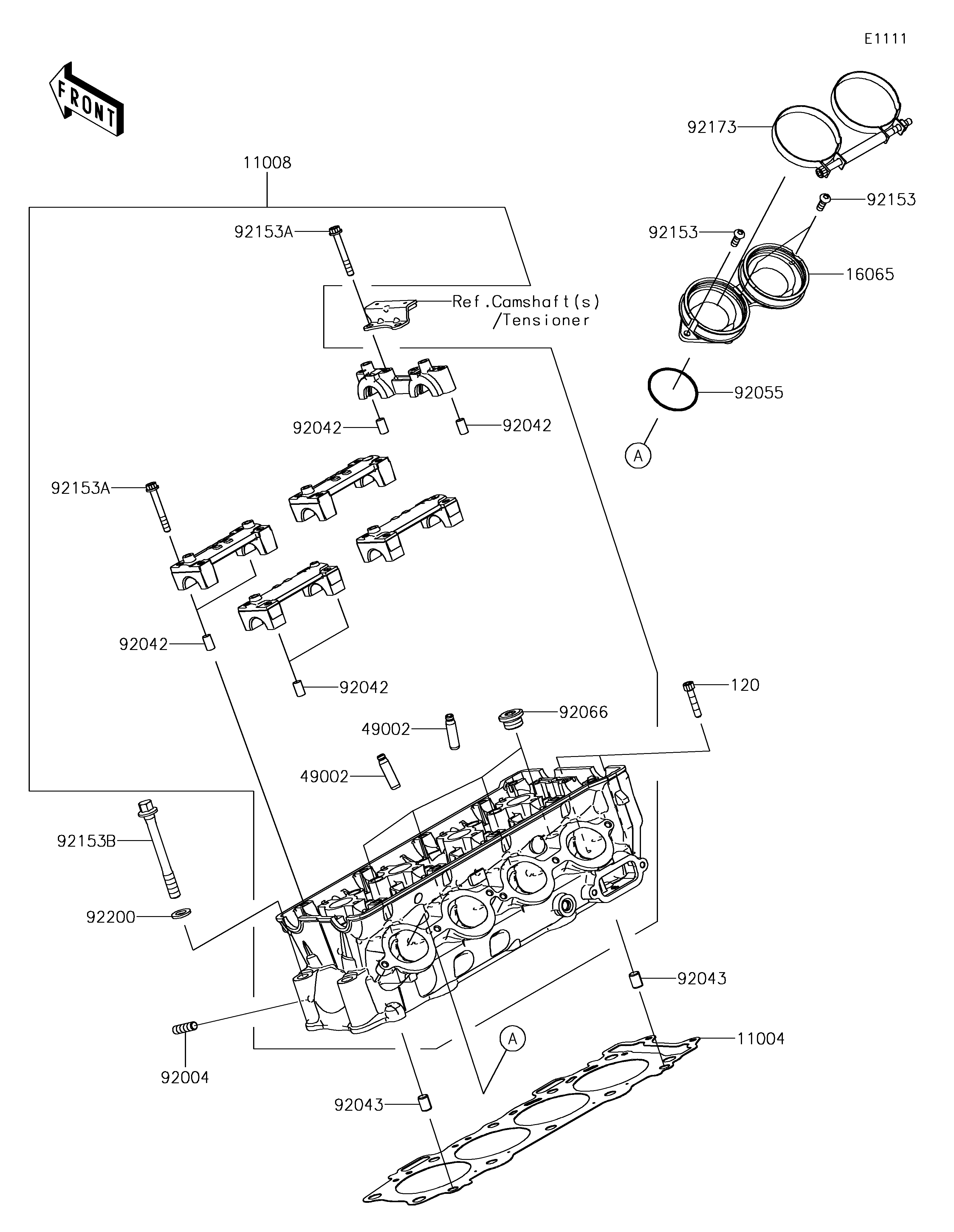 E1111

FRONT

92173

11008

92153

92153A

92153

16065

Ref.Camshaft(s)
/Tensioner

92055

92042

92042

A

92153A

92042

92042

120

92066

49002

49002

92153B

92200

92043

A

11004

92004

92043