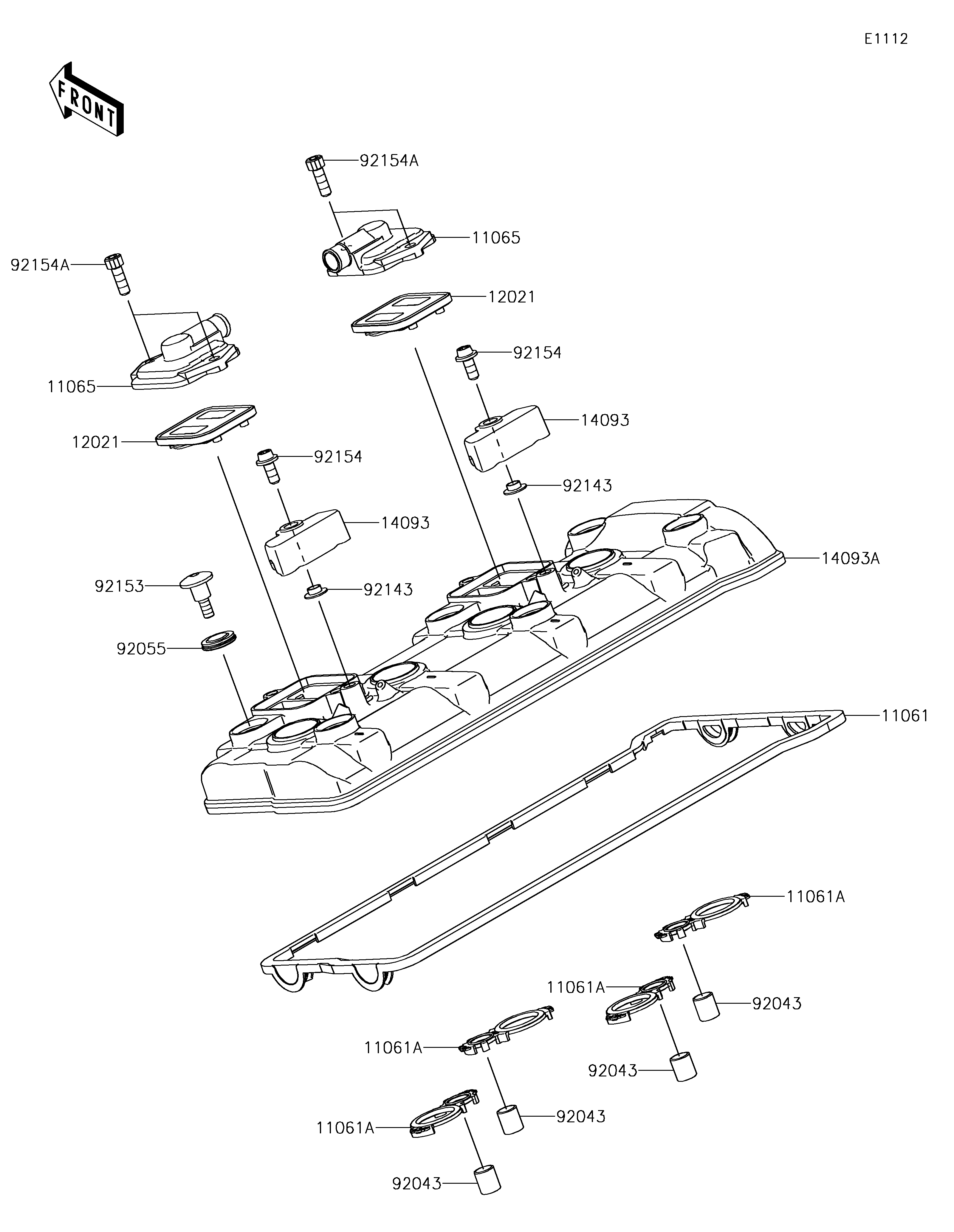 E1112

FRONT

92154A

11065

92154A

12021

11065

92154

12021

14093

92154

92143

14093

14093A

92153

92143

92055

11061

11061A

11061A

92043

11061A

92043

92043

11061A

92043