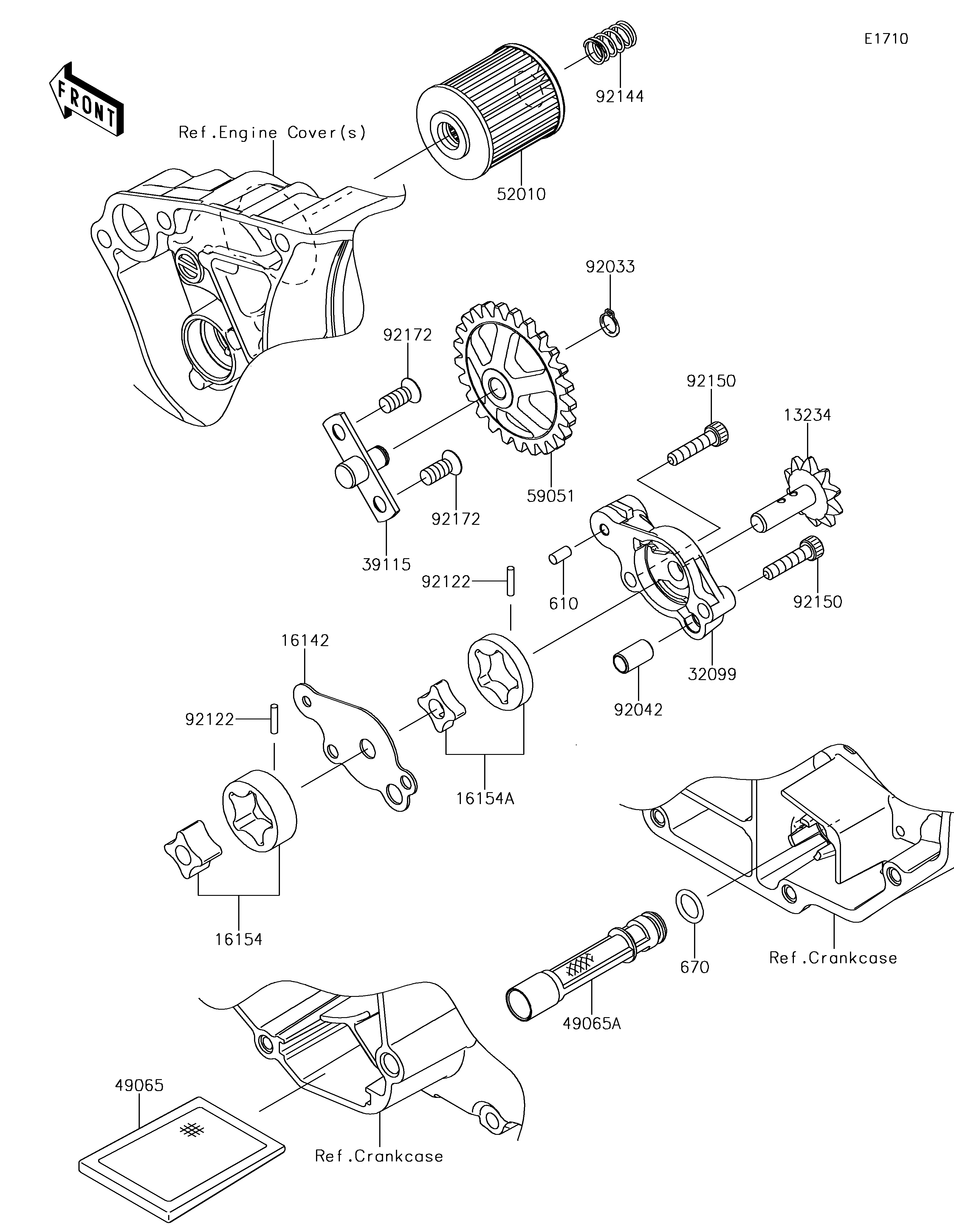 E1710

FRONT

Ref.Engine Cover(s)

92144

52010

92033

92172

92150

13234

59051

92172

39115

92122

610

92150

16142

32099

92042

92122

16154A

16154

670

Ref.Crankcase

49065A

49065

Ref.Crankcase