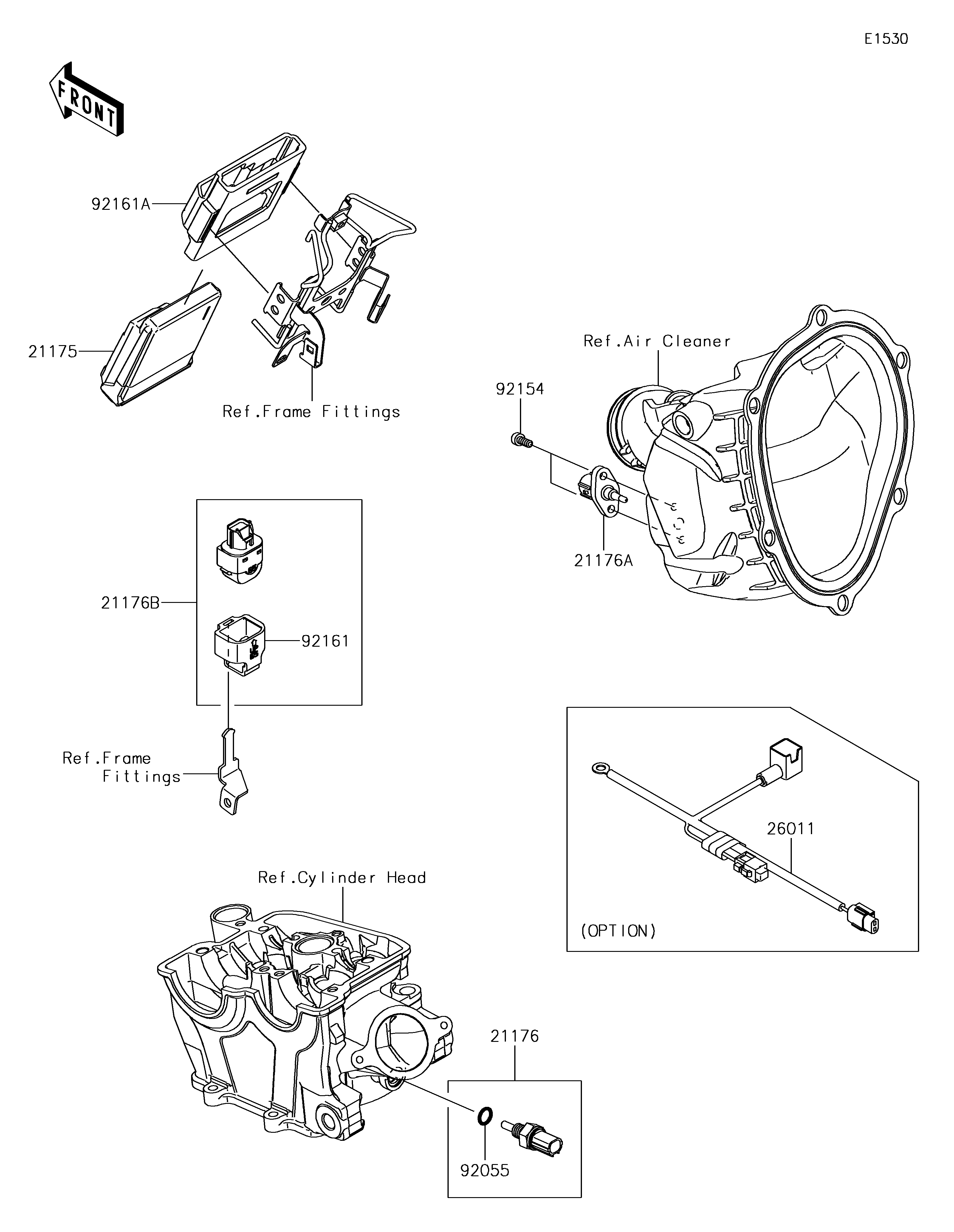 E1530

FRONT

92161A

21175

Ref.Frame Fittings

Ref.Air Cleaner

92154

21176A

21176B

92161

Ref.Frame Fittings

26011

(OPTION)

Ref.Cylinder Head

21176

92055