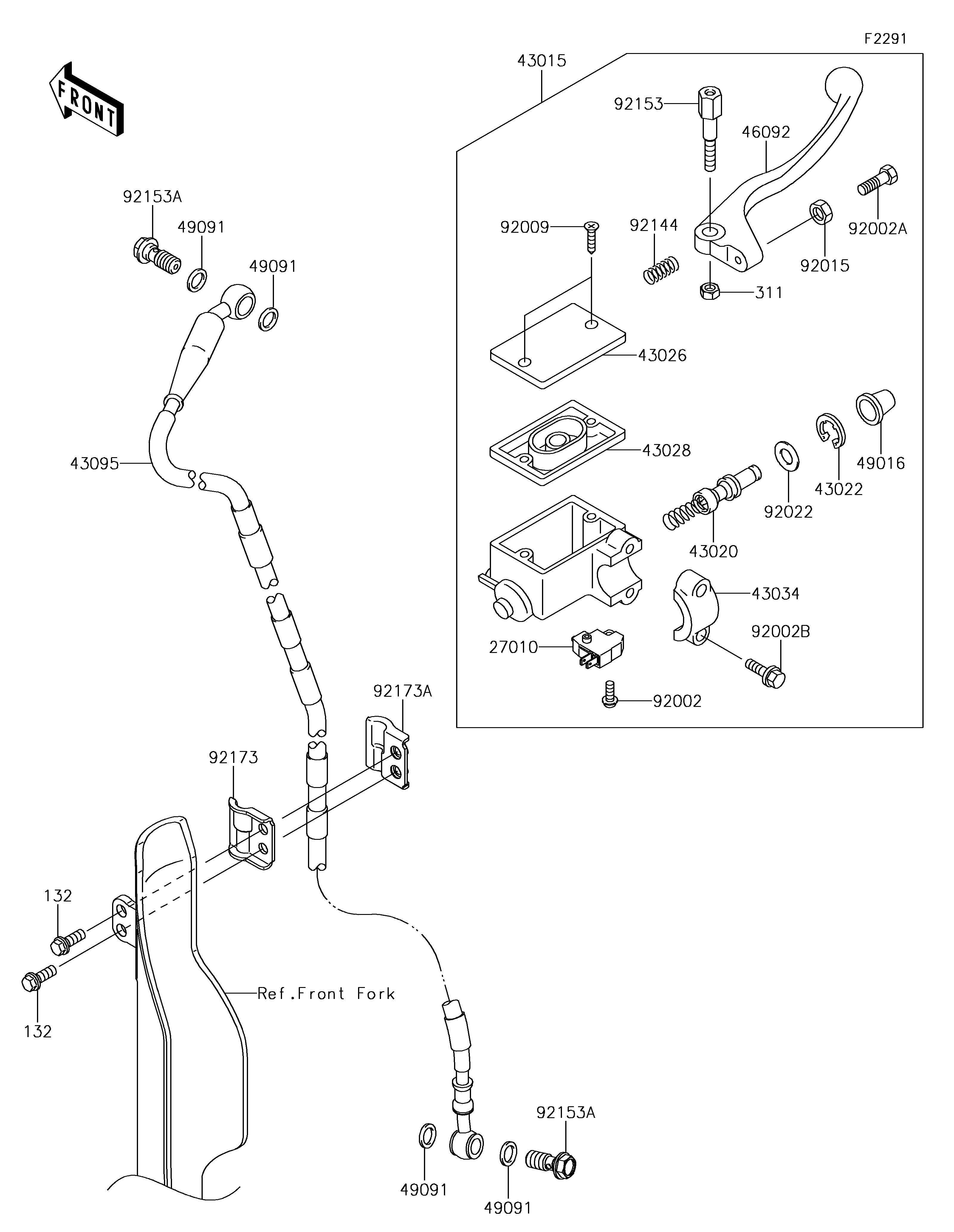 F2291

FRONT

43015
92153
46092
92002A
92009
92144
92015
311
43026
43028
49016
43022
92022
43020
43034
92002B
27010
92002

92153A
49091
49091
43095
92173A
92173
132
132
Ref.Front Fork
92153A
49091
49091