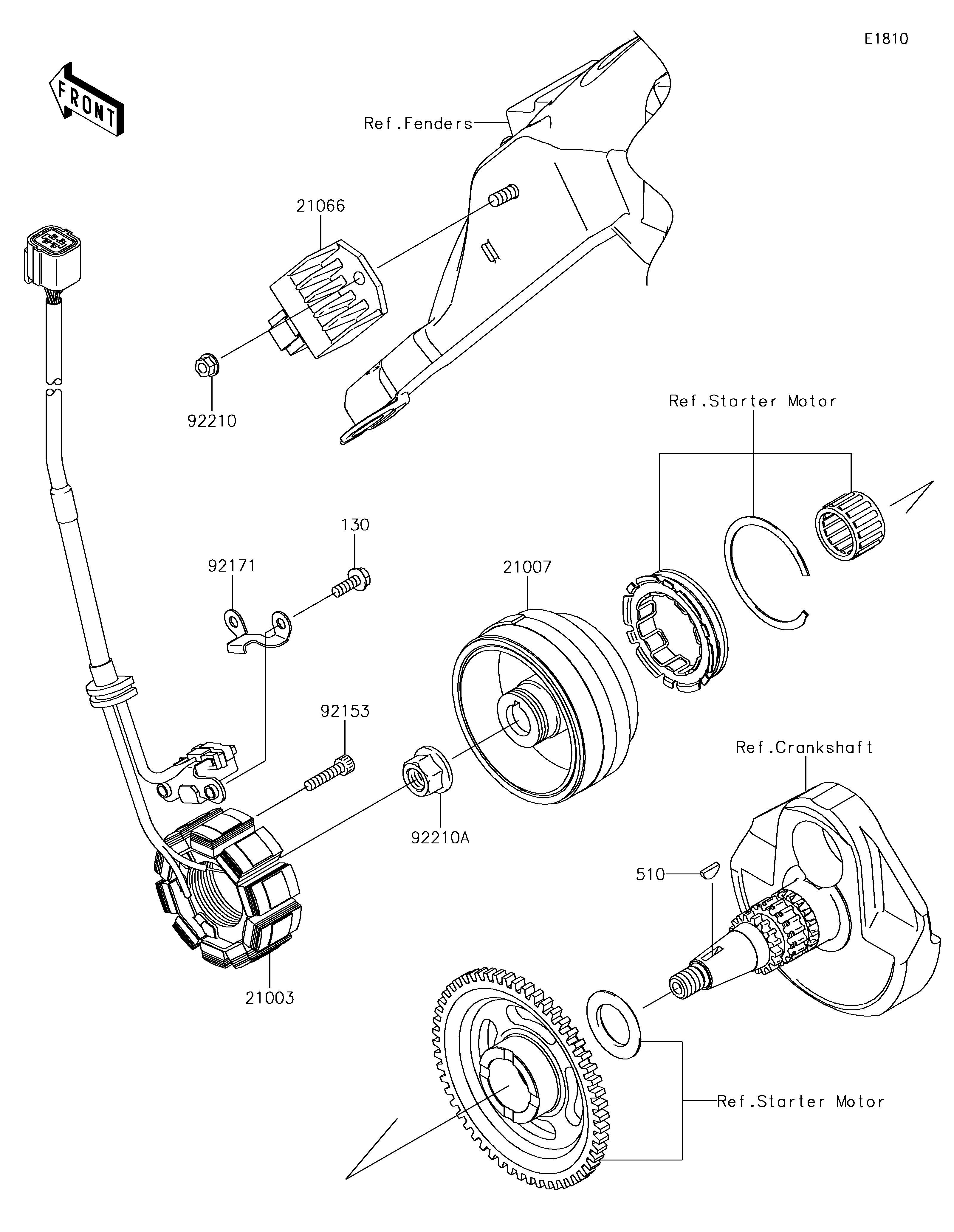 E1810

FRONT

Ref.Fenders

21066

92210

Ref.Starter Motor

130

92171

21007

92153

Ref.Crankshaft

92210A

510

21003

Ref.Starter Motor