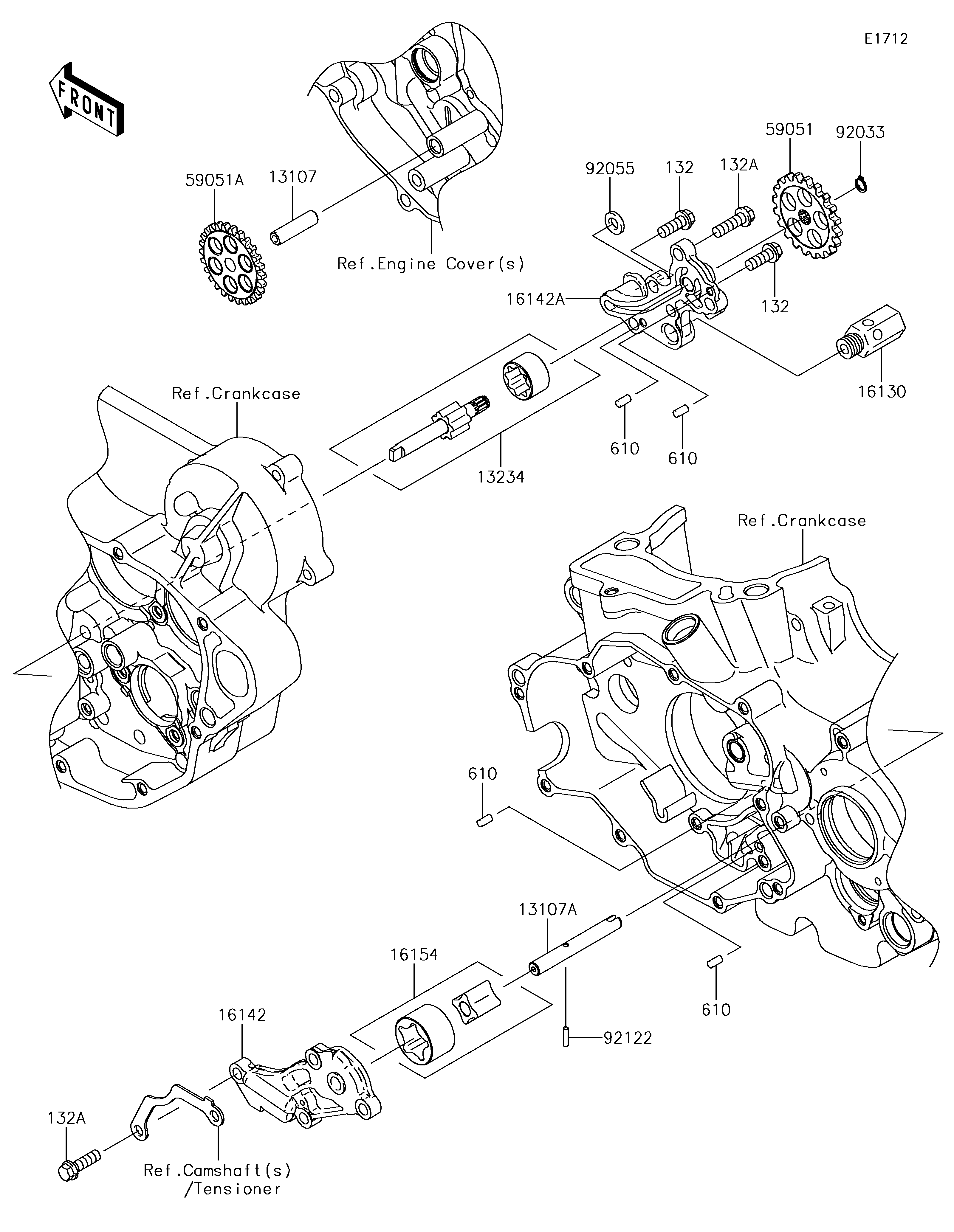 E1712

FRONT

59051A
13107
Ref.Engine Cover(s)

92055
132
132A
59051
92033
16142A
132
16130

Ref.Crankcase
13234
610
610

Ref.Crankcase

610
13107A
16154
610
16142
92122
132A
Ref.Camshaft(s)
/Tensioner