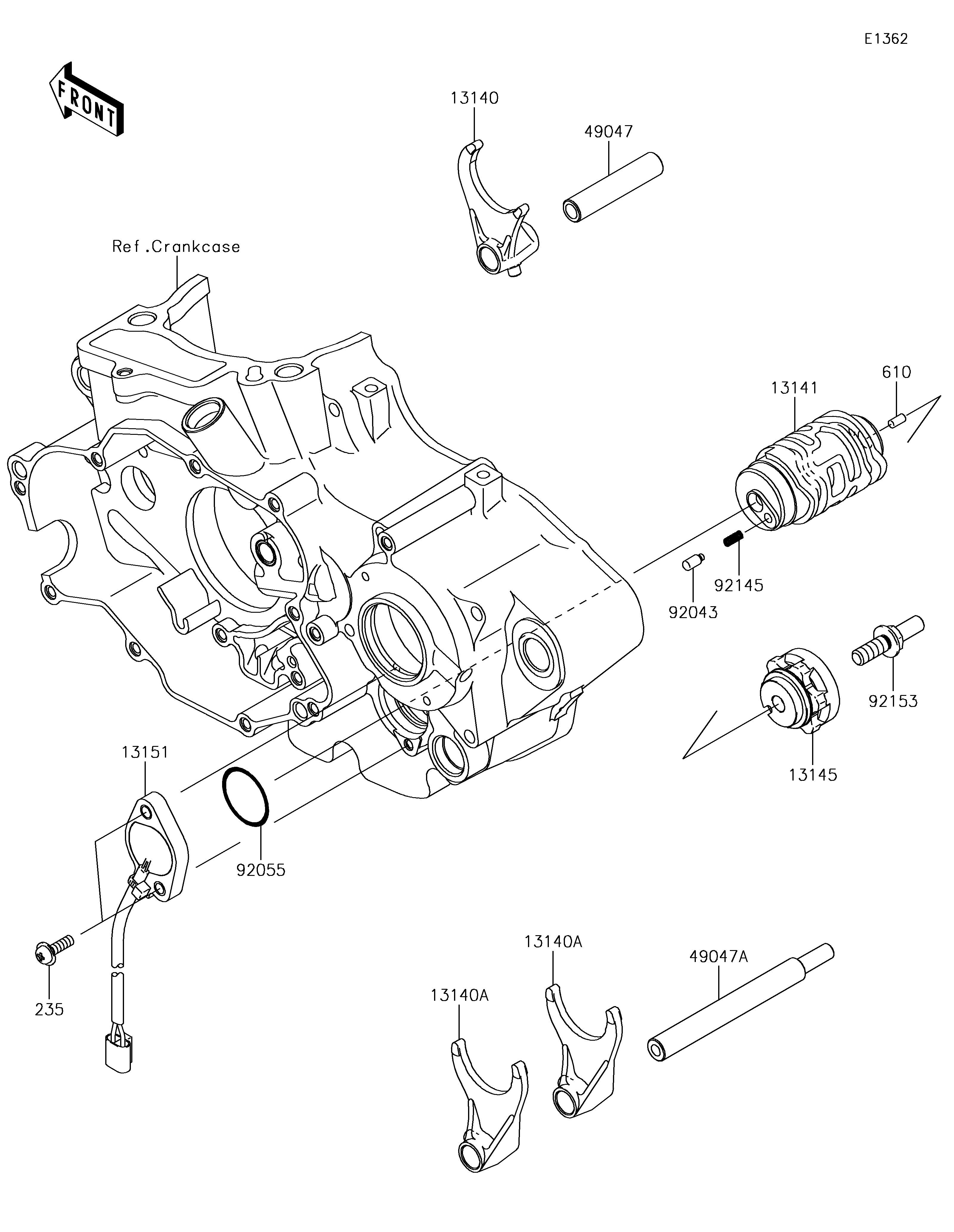 E1362

FRONT

13140

49047

Ref.Crankcase

610

13141

92145

92043

92153

13145

13151

92055

235

13140A

49047A

13140A