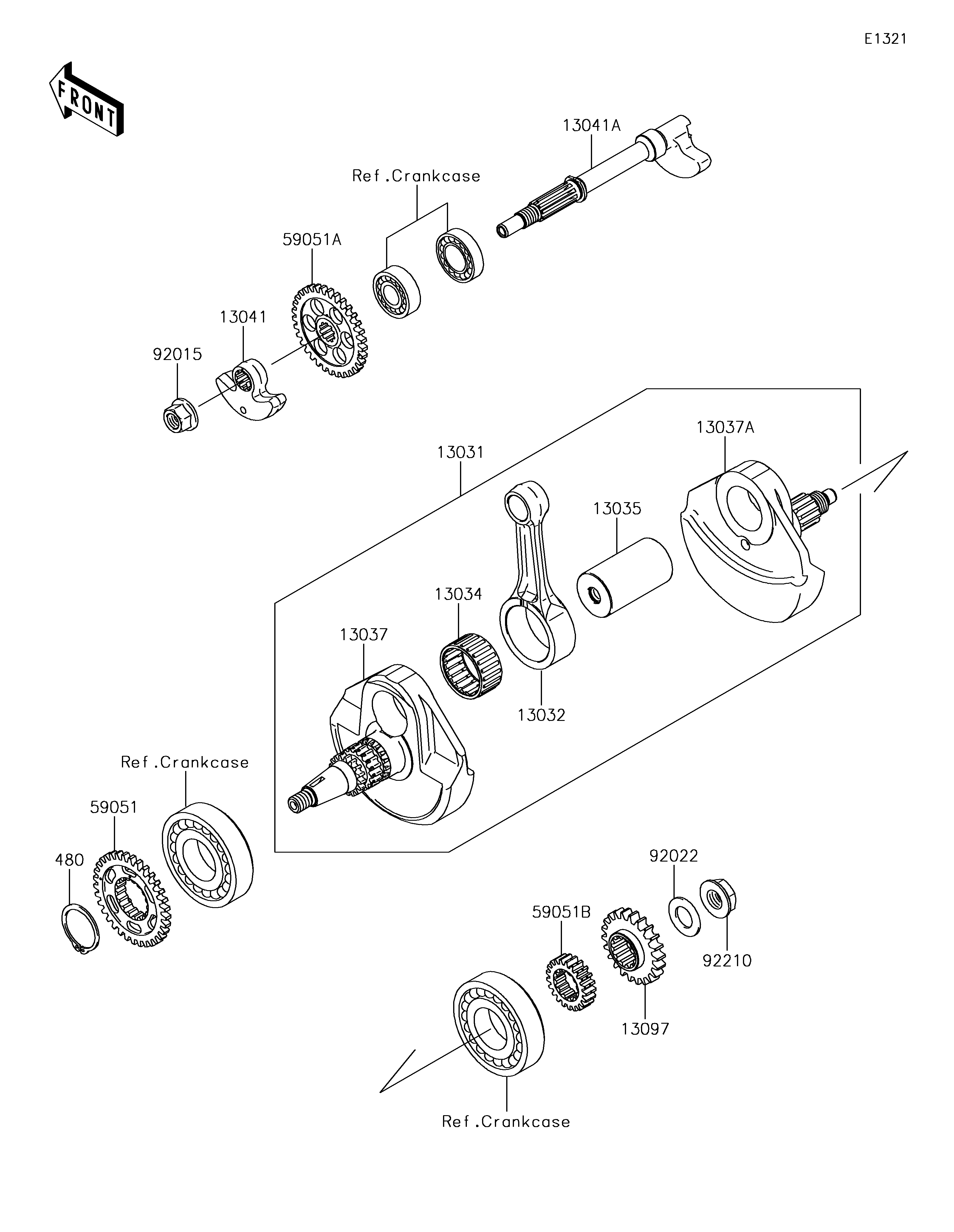 E1321

FRONT

13041A

Ref.Crankcase

59051A

13041

92015

13031

13037A

13035

13034

13037

13032

Ref.Crankcase

59051

480

92022

59051B

92210

13097

Ref.Crankcase