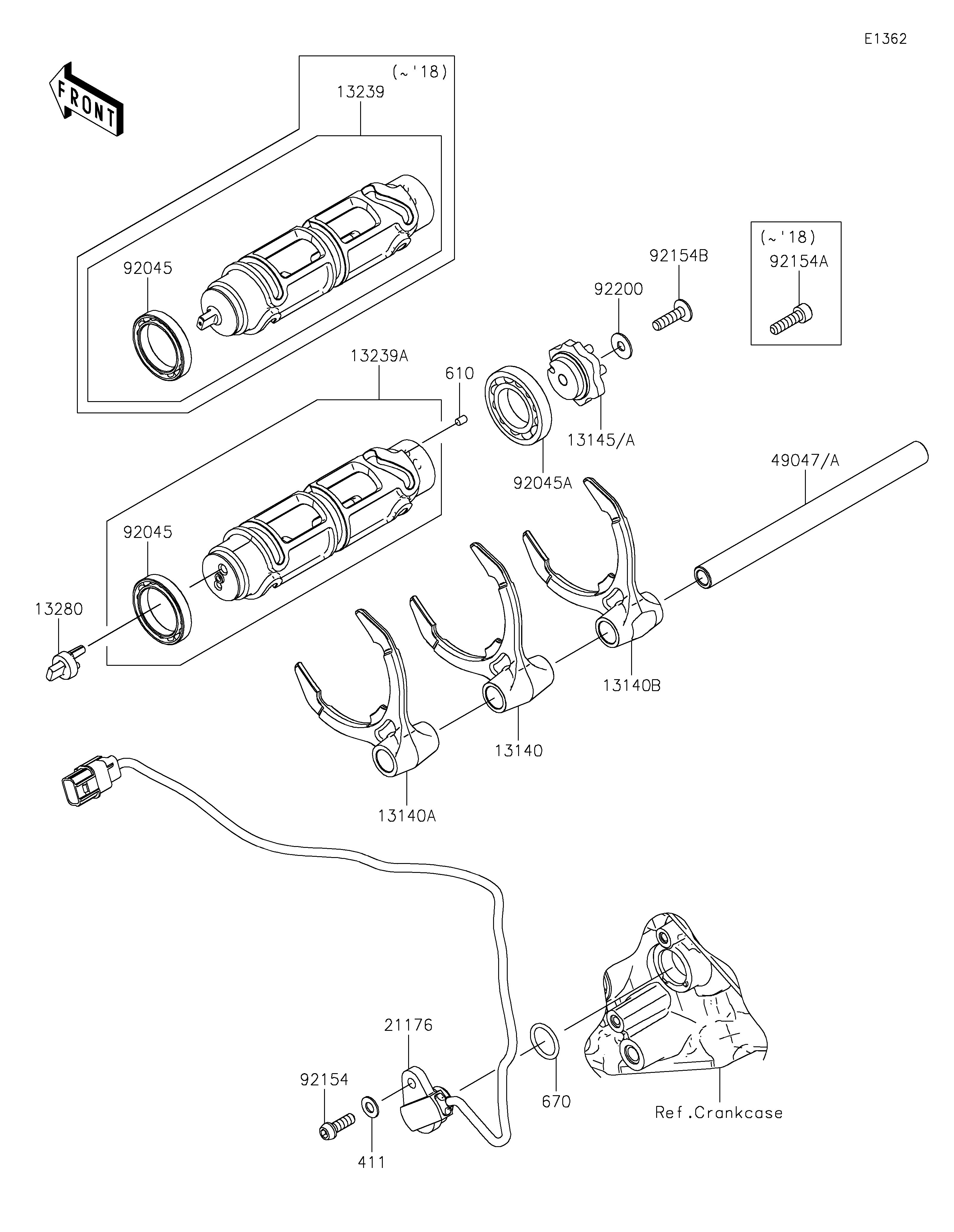 E1362

FRONT

(~'18)

13239

92045

(~'18)

92154A

92154B

92200

13239A

610

13145/A

92045A

49047/A

92045

13280

13140B

13140

13140A

21176

92154

411

670

Ref.Crankcase