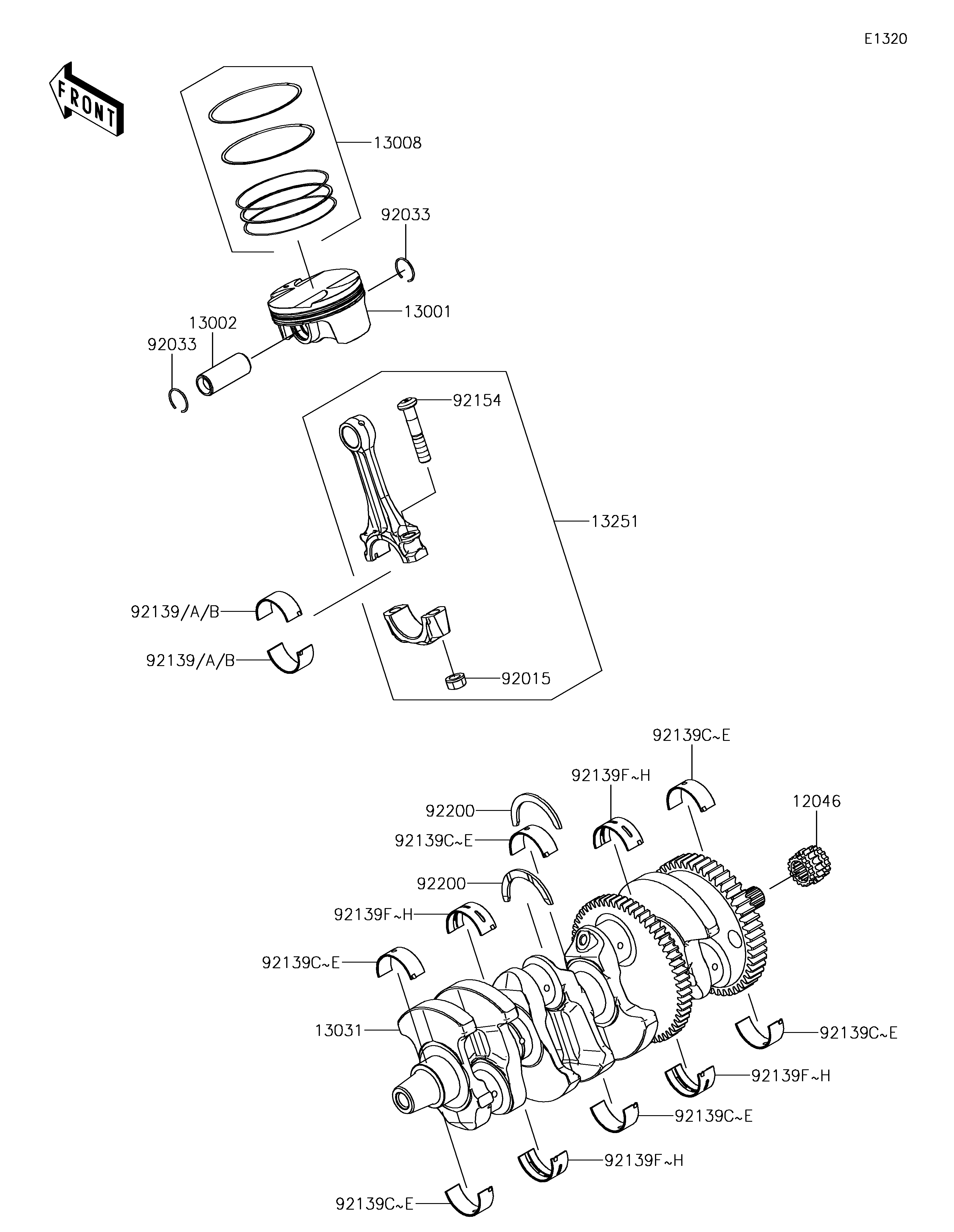 E1320

FRONT

13008

92033

13001

13002

92033

92154

13251

92139/A/B

92139/A/B

92015

92139C~E

92139F~H

12046

92200

92139C~E

92200

92139F~H

92139C~E

13031

92139C~E

92139F~H

92139C~E

92139F~H

92139C~E