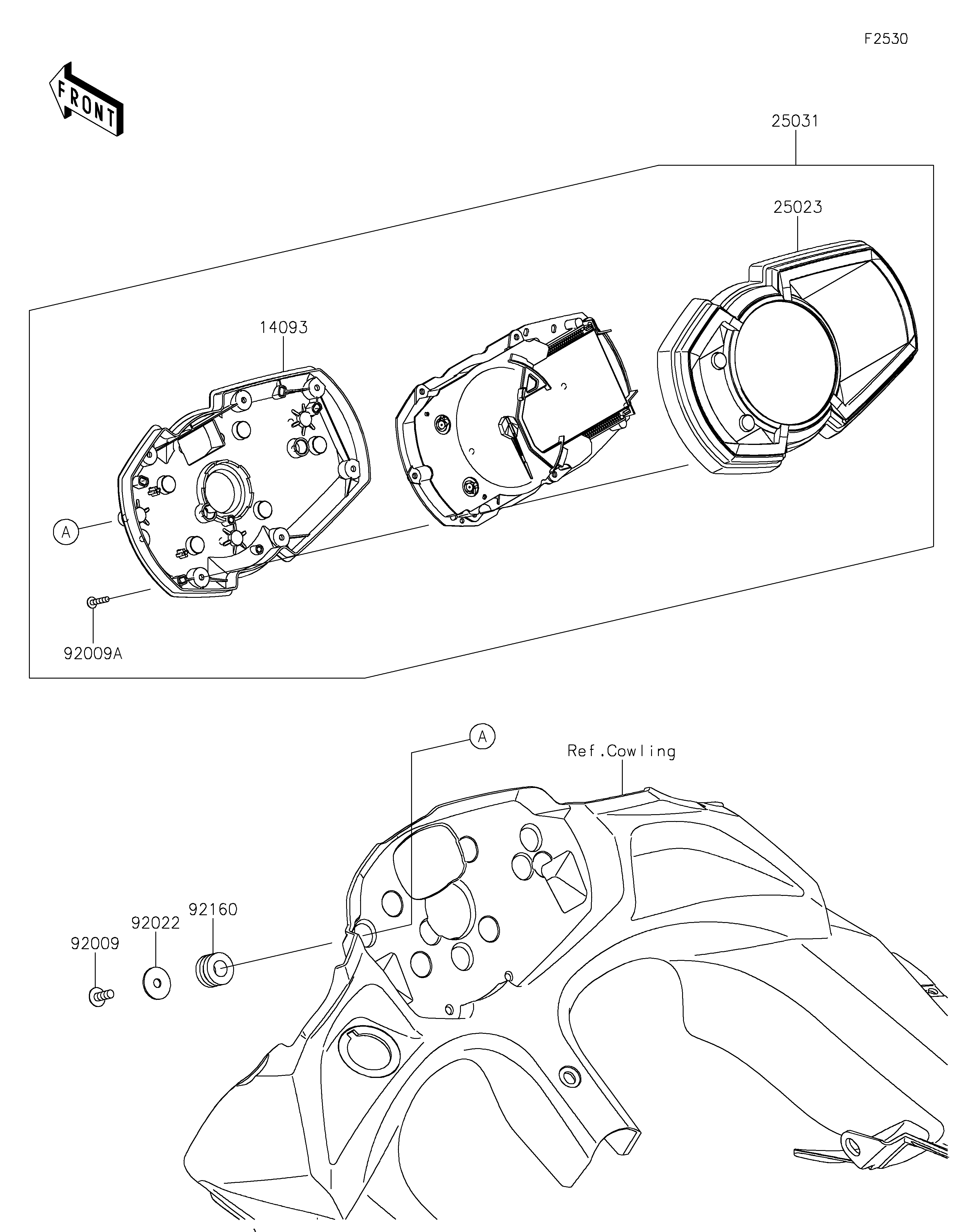 F2530

FRONT

25031

25023

14093

A

92009A

A

Ref.Cowling

92160

92022

92009