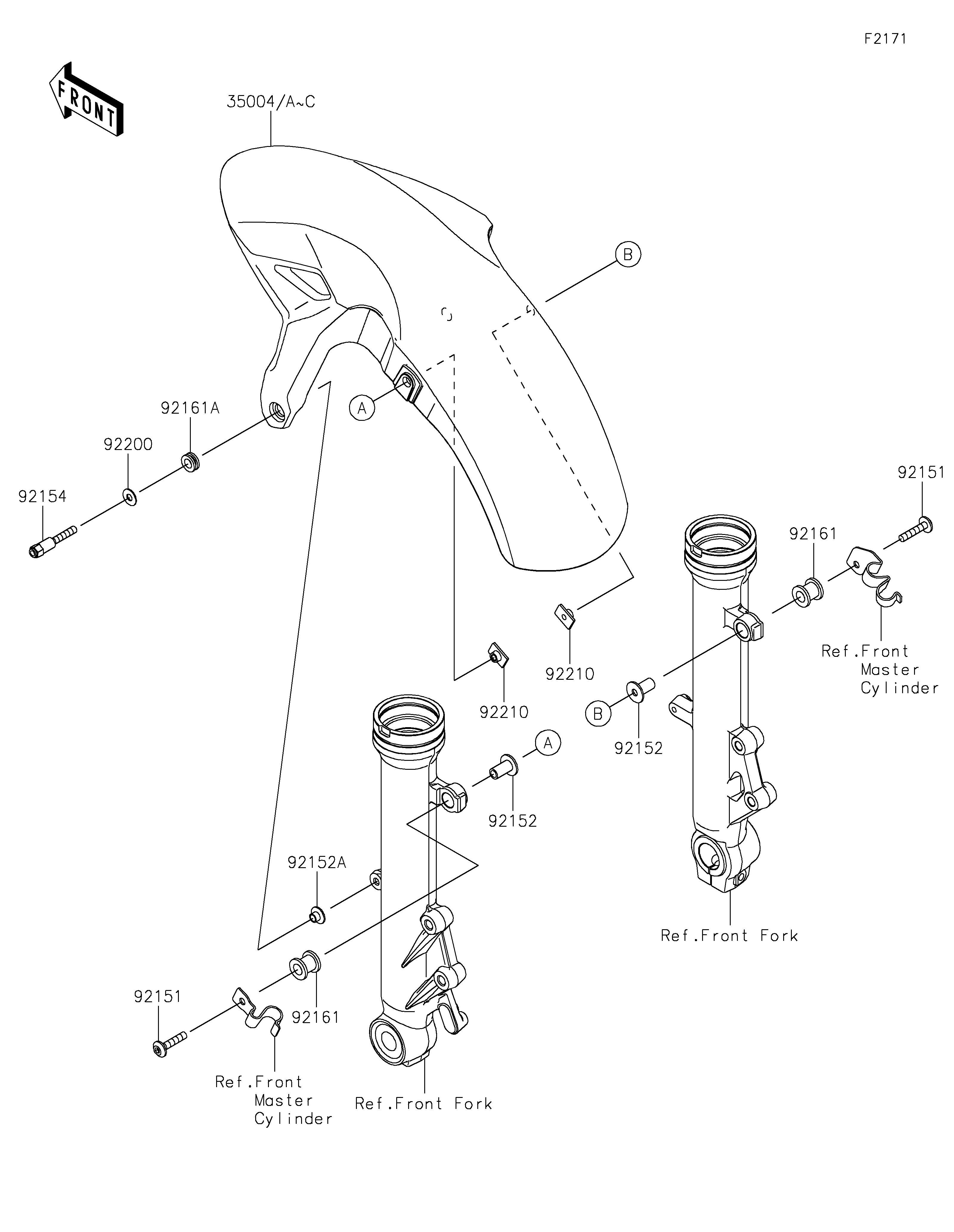 F2171

FRONT

35004/A~C

B

A

92161A

92200

92154

92151

92161

Ref.Front Master Cylinder

92210

92210

B

92152

A

92152

92152A

Ref.Front Fork

92151

92161

Ref.Front Master Cylinder

Ref.Front Fork