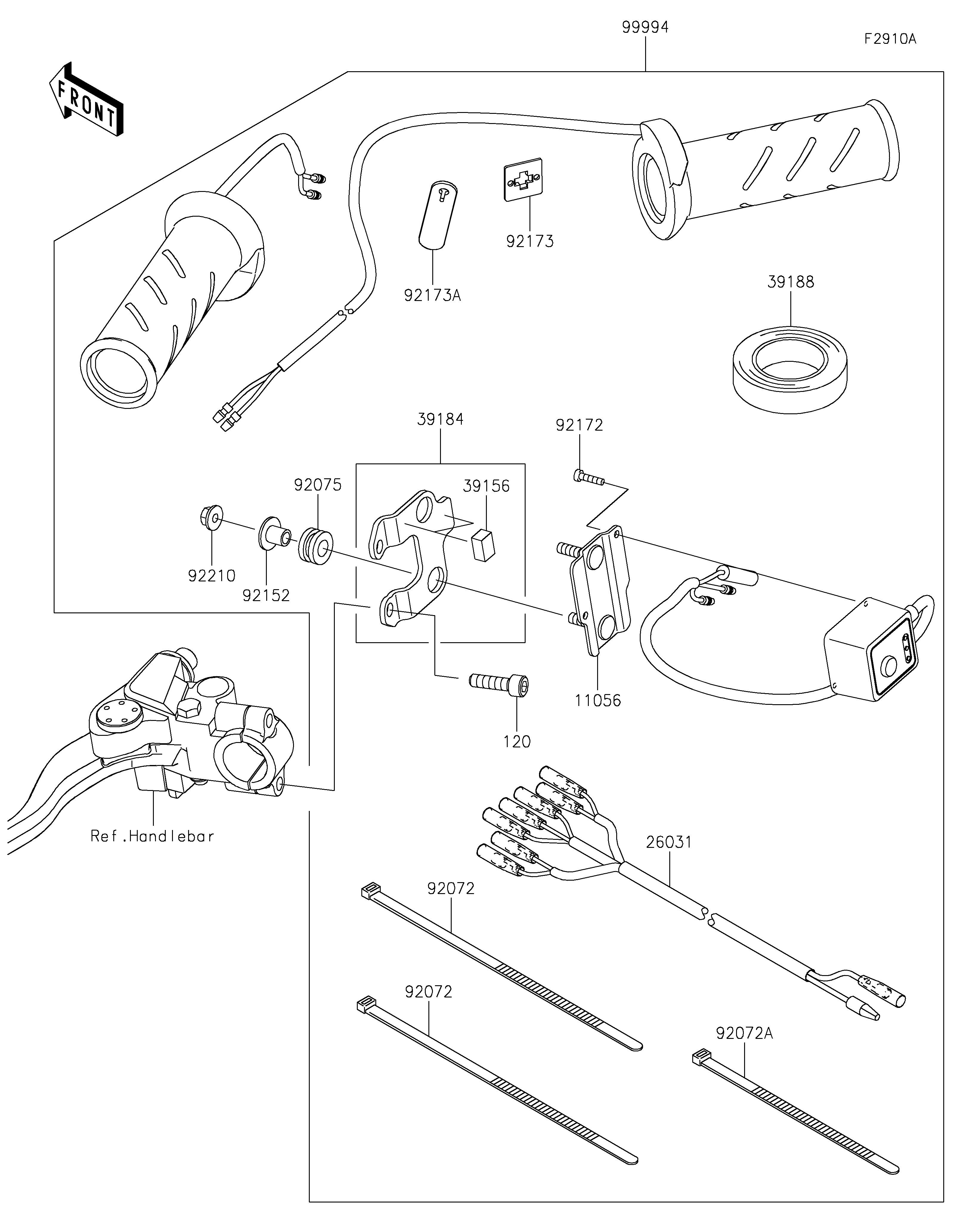 99994

F2910A

FRONT

92173

92173A

39188

39184

92172

92075

39156

92210

92152

11056

120

Ref.Handlebar

26031

92072

92072

92072A