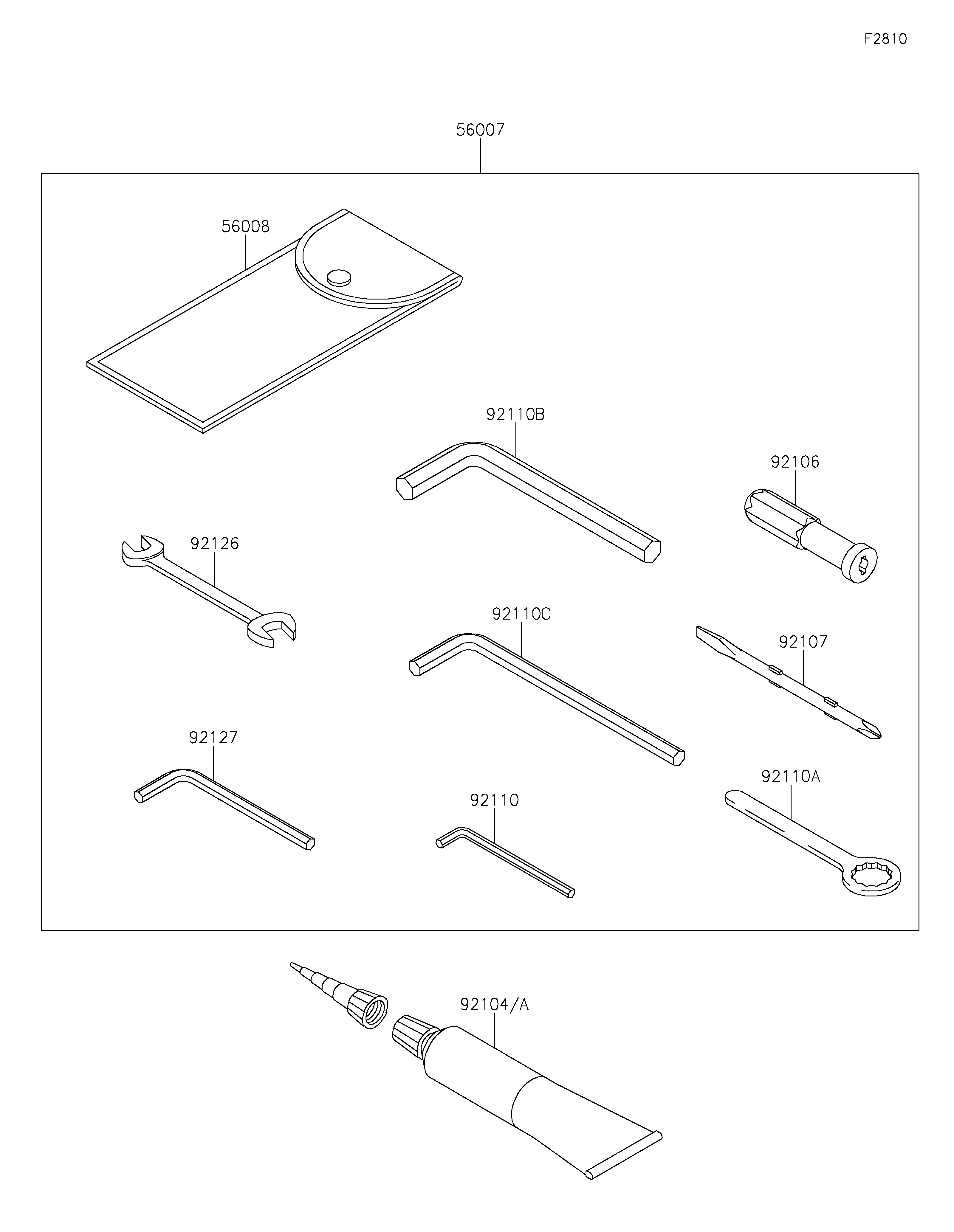 F2810

56007

56008

92110B

92106

92126

92110C

92107

92127

92110

92110A

92104/A