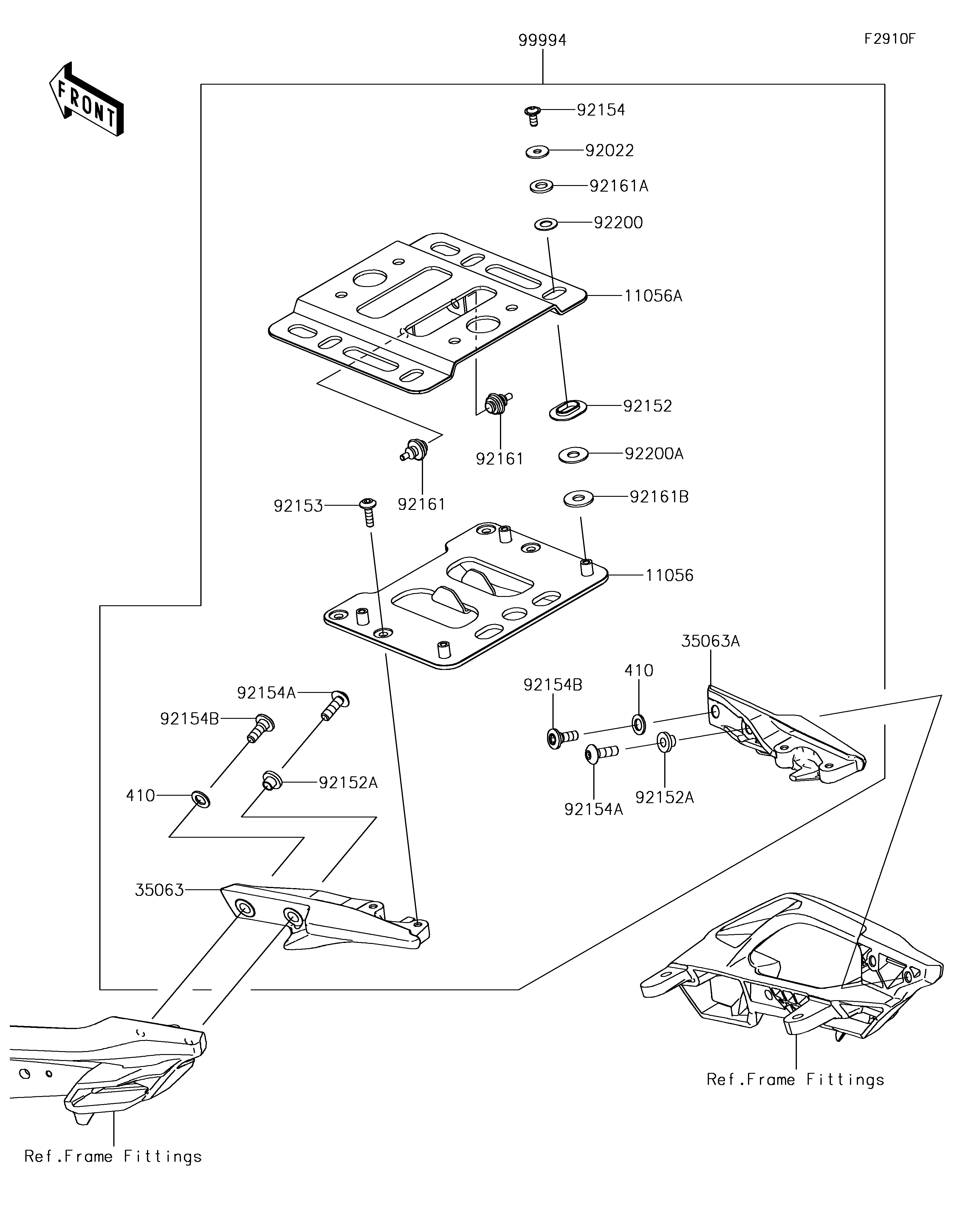 99994

F2910F

FRONT

92154

92022

92161A

92200

11056A

92152

92161

92200A

92161

92161B

92153

11056

35063A

410

92154B

92154A

92154B

92152A

410

92154A

92152A

35063

Ref.Frame Fittings

Ref.Frame Fittings