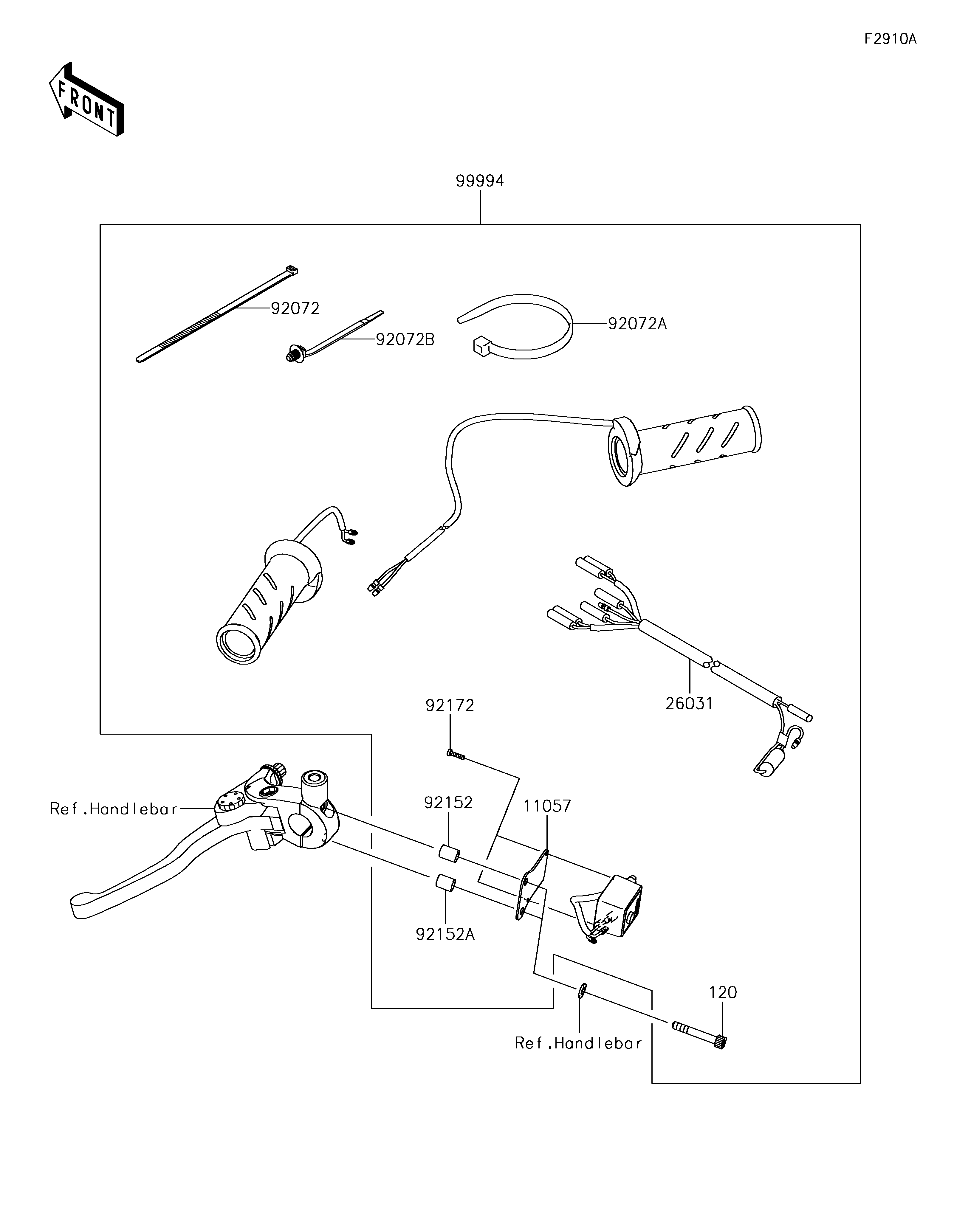 F2910A

FRONT

99994

92072

92072B

92072A

26031

92172

Ref.Handlebar

92152

11057

92152A

120

Ref.Handlebar