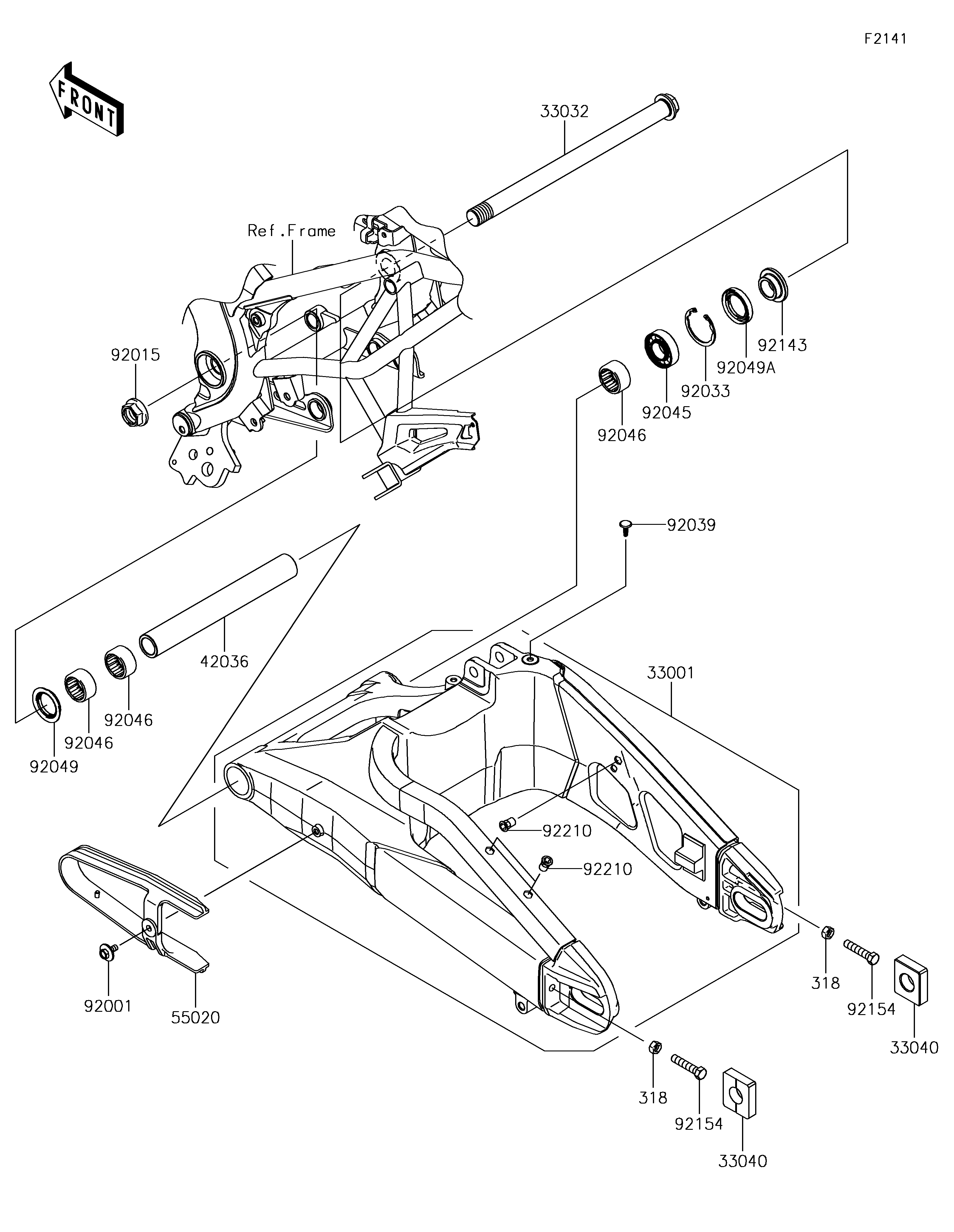 F2141

FRONT

33032

Ref.Frame

92015

92143

92049A

92033

92045

92046

92039

42036

92046

92046

92049

33001

92210

92210

92001

55020

318

92154

33040

318

92154

33040