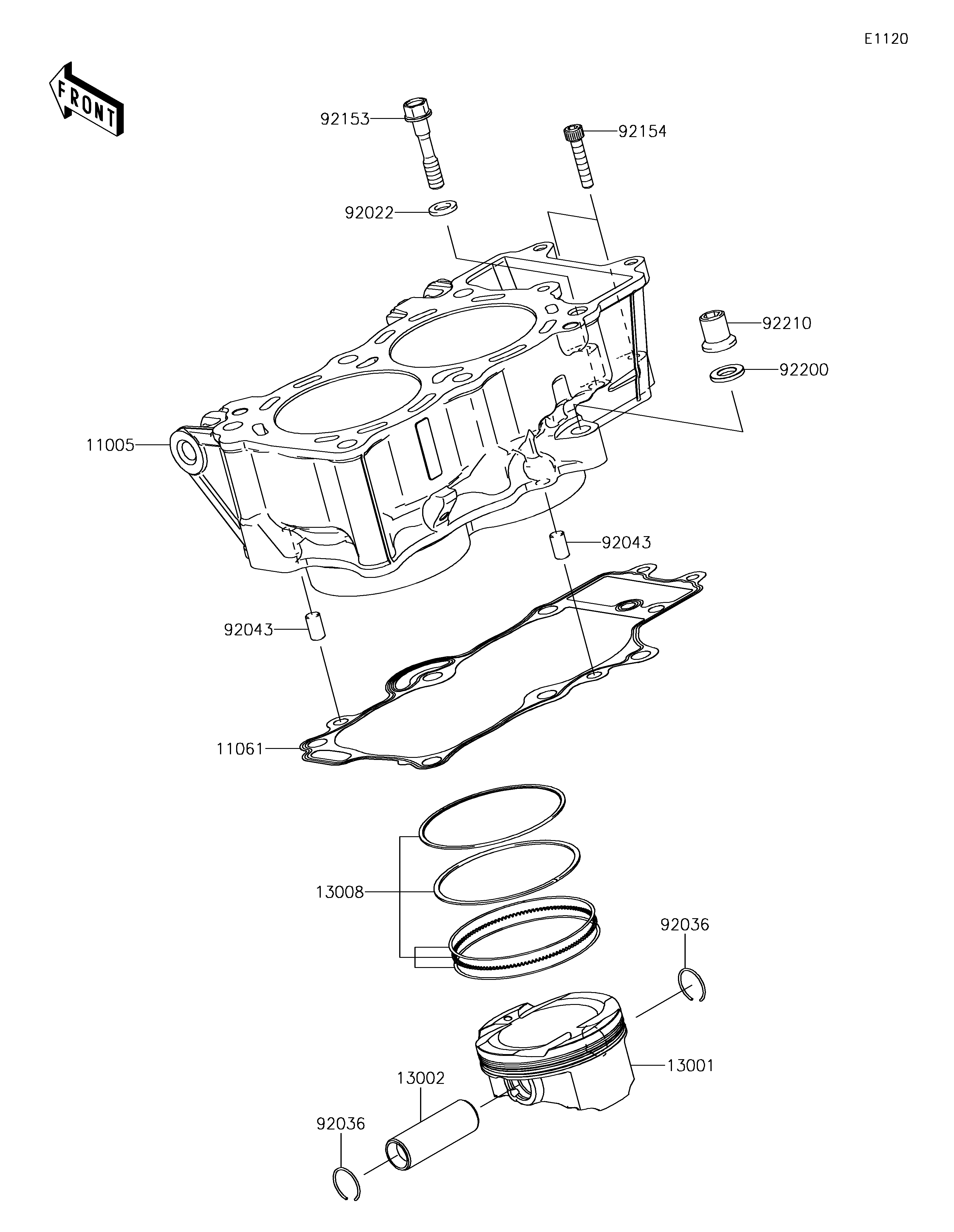 E1120

FRONT

92153

92154

92022

92210

92200

11005

92043

92043

11061

13008

92036

13001

13002

92036