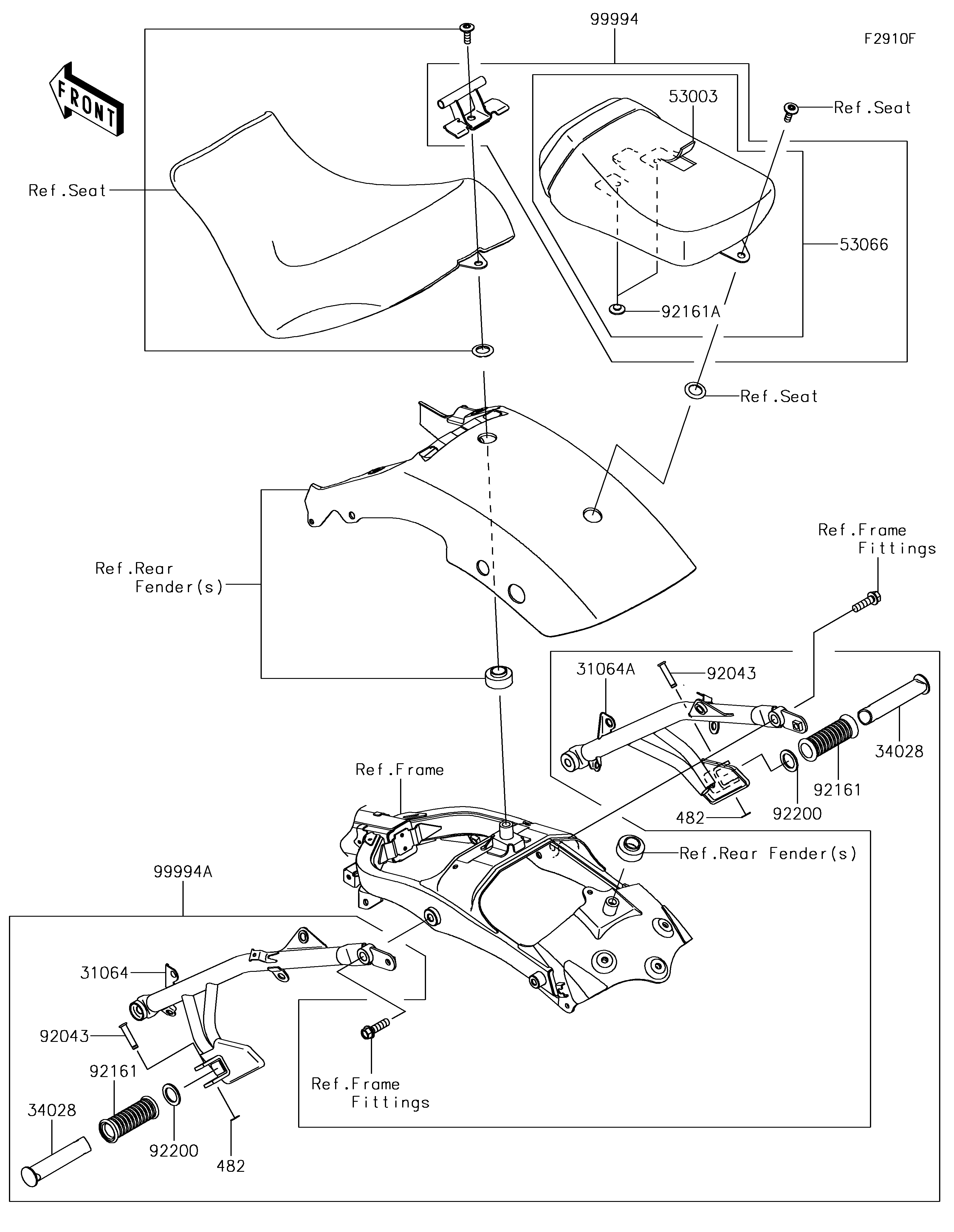 99994

F2910F

FRONT

53003

Ref.Seat

Ref.Seat

53066

92161A

Ref.Seat

Ref.Frame Fittings

Ref.Rear Fender(s)

31064A

92043

34028

92161

92200

482

Ref.Frame

Ref.Rear Fender(s)

99994A

31064

92043

92161

34028

92200

482

Ref.Frame Fittings