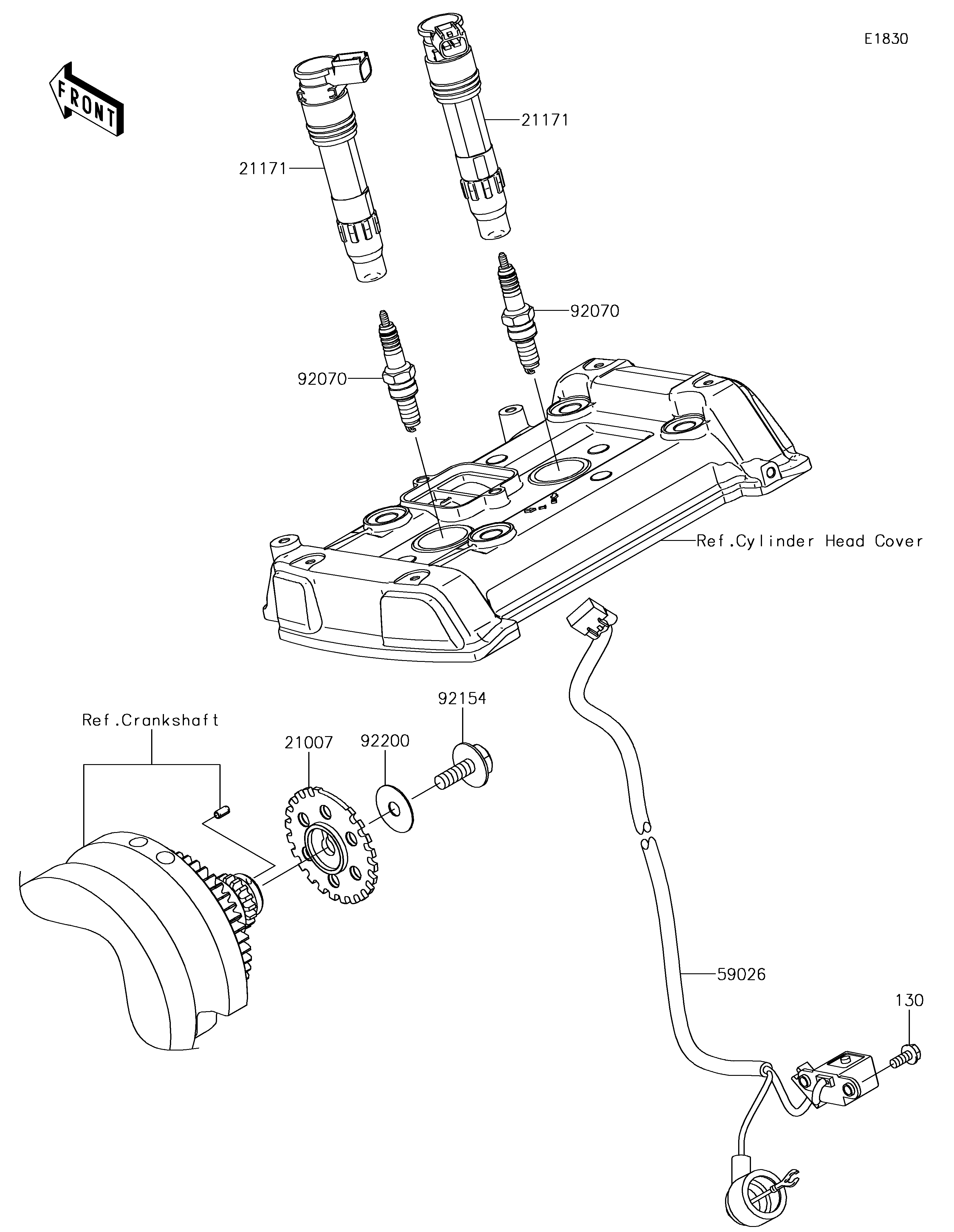 E1830

FRONT

21171

21171

92070

92070

Ref.Cylinder Head Cover

92154

Ref.Crankshaft

21007

92200

59026

130