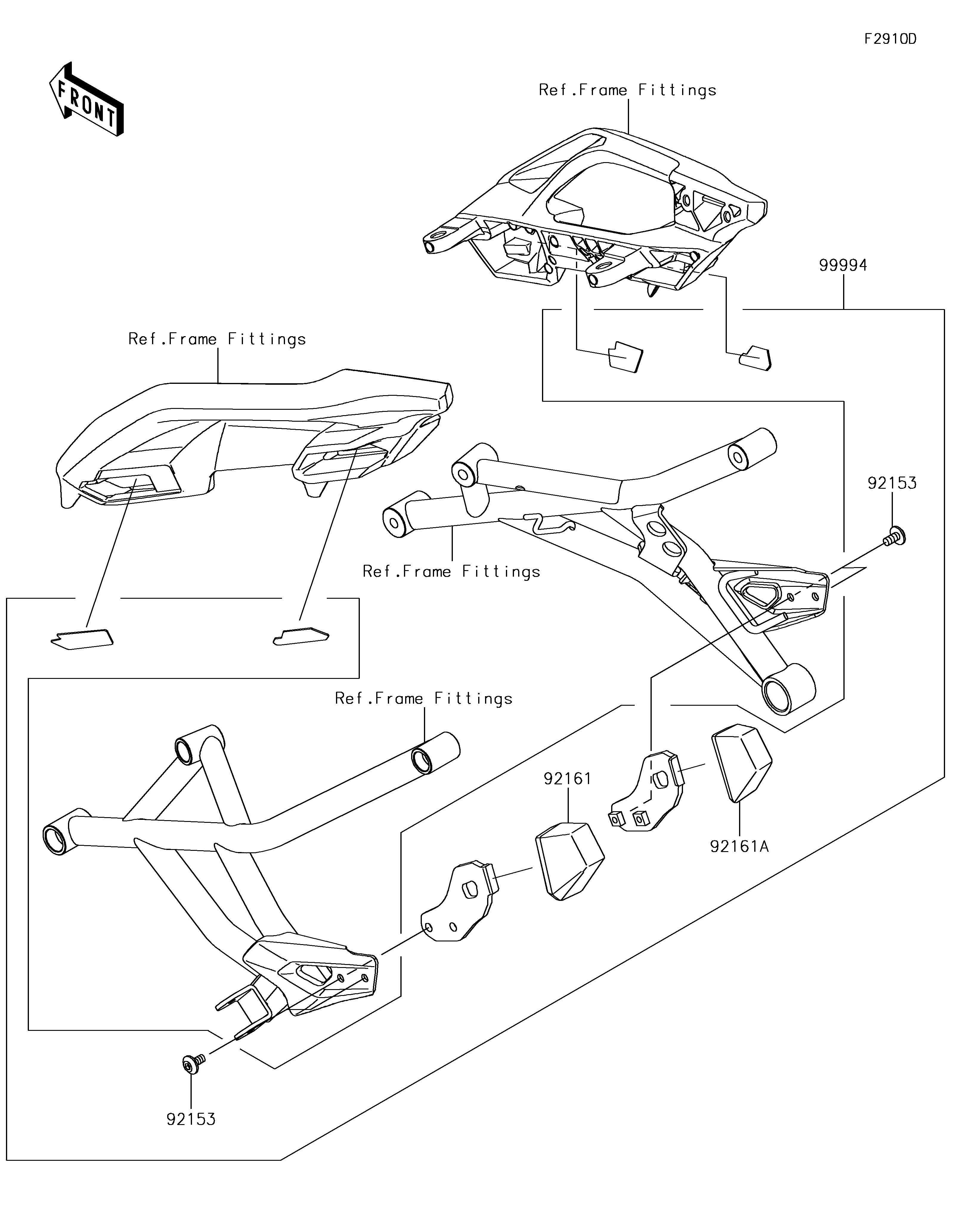 F2910D

FRONT

Ref.Frame Fittings

99994

Ref.Frame Fittings

92153

Ref.Frame Fittings

Ref.Frame Fittings

92161

92161A

92153