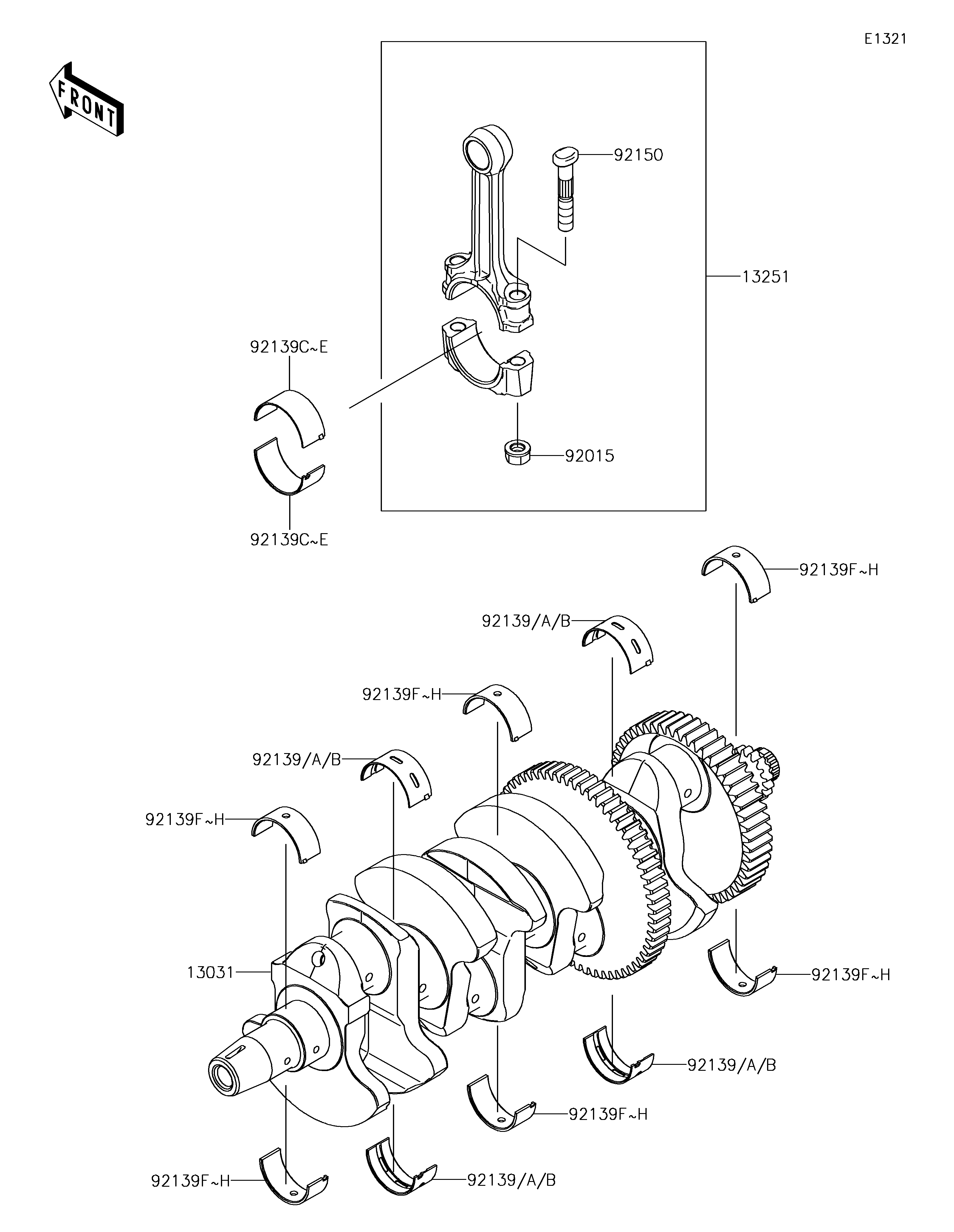 E1321

FRONT

92150

13251

92139C~E

92015

92139C~E

92139F~H

92139/A/B

92139F~H

92139/A/B

92139F~H

13031

92139F~H

92139/A/B

92139F~H

92139F~H

92139/A/B