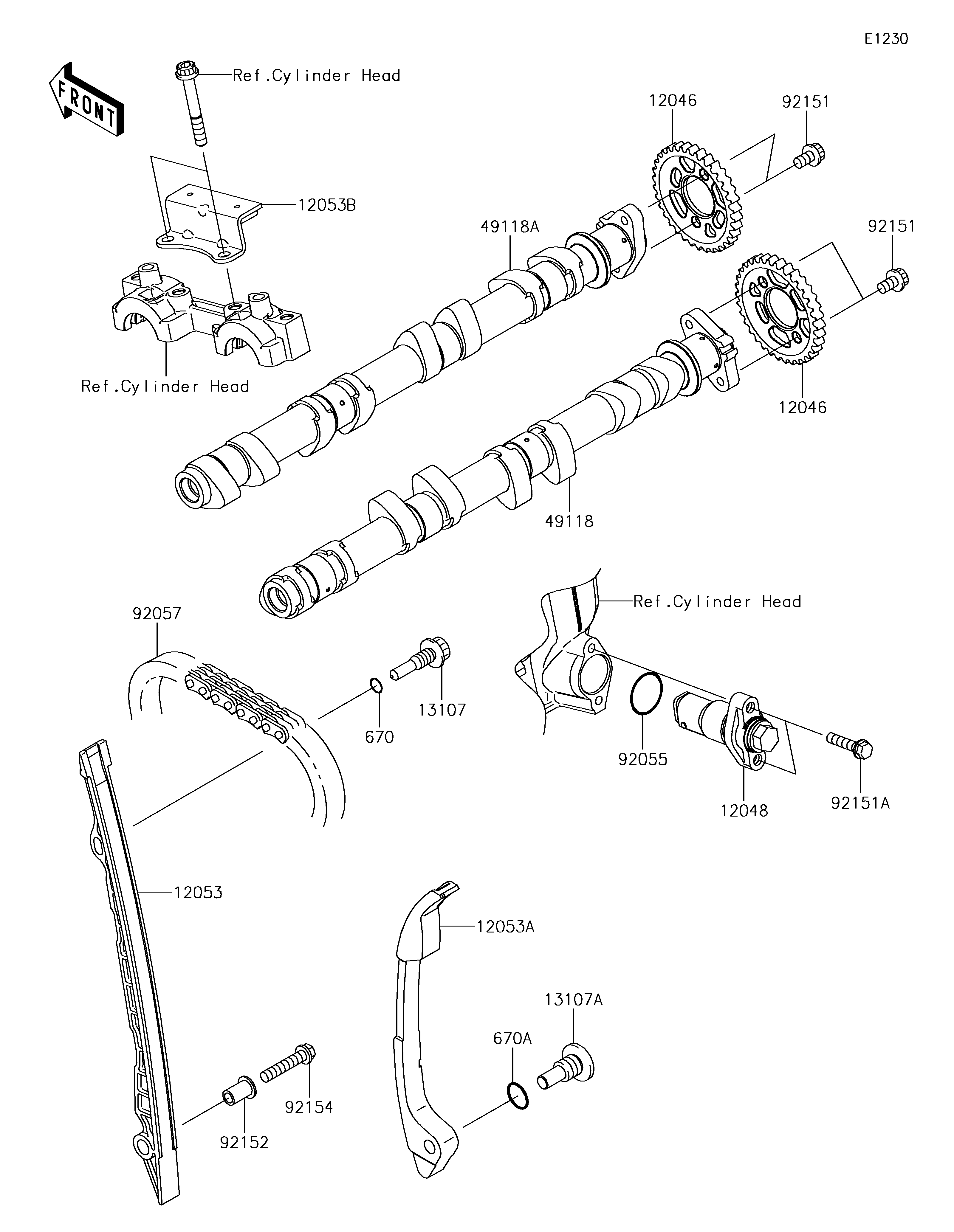 E1230

FRONT

Ref.Cylinder Head

12046

92151

12053B

49118A

92151

Ref.Cylinder Head

12046

49118

92057

Ref.Cylinder Head

13107

670

92055

12048

92151A

12053

12053A

13107A

670A

92154

92152