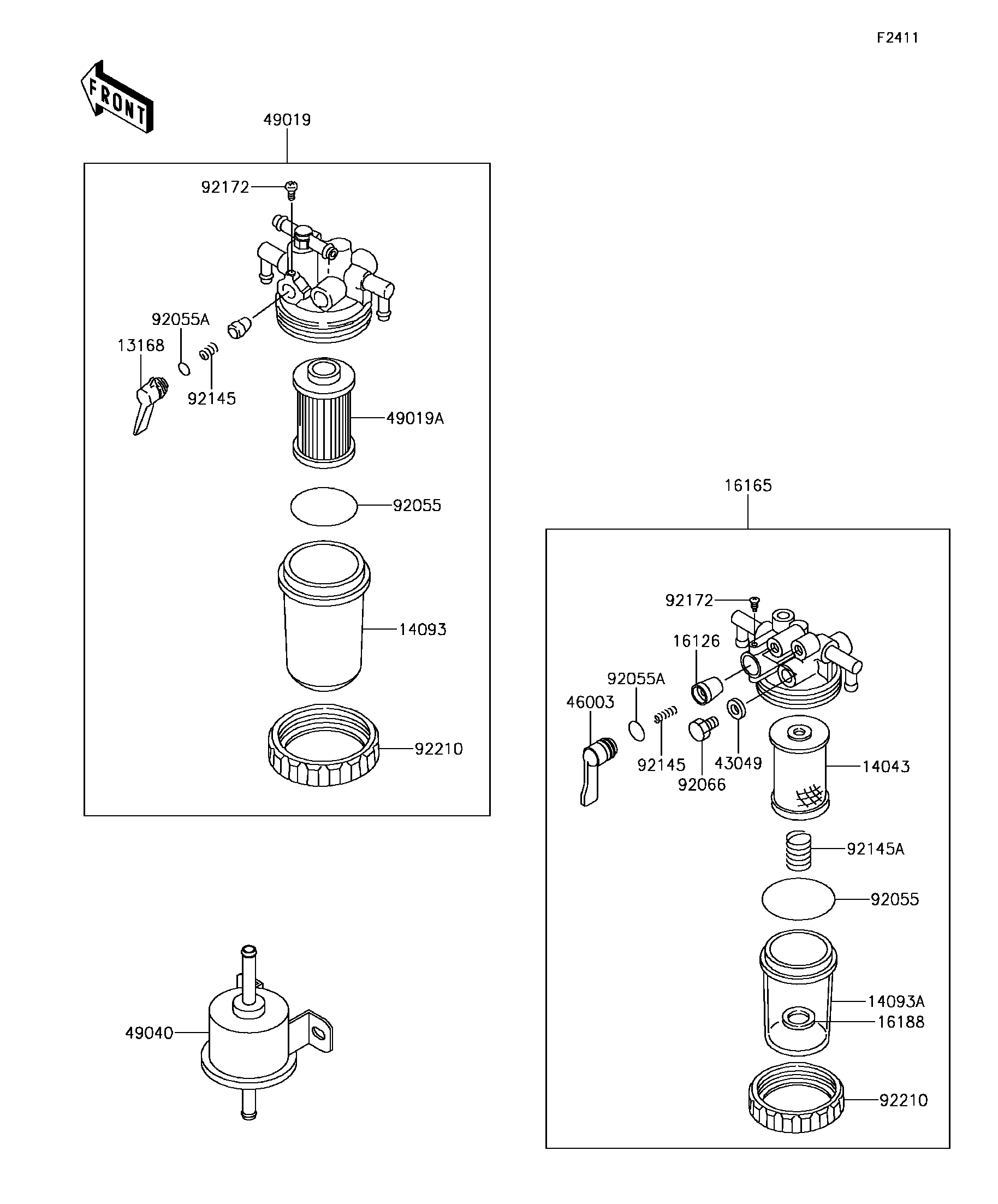 F2411

FRONT

49019

92172

92055A

13168

92145

49019A

92055

14093

92210

49040

16165

92172

16126

92055A

46003

92145

92066

43049

14043

92145A

92055

14093A

16188

92210