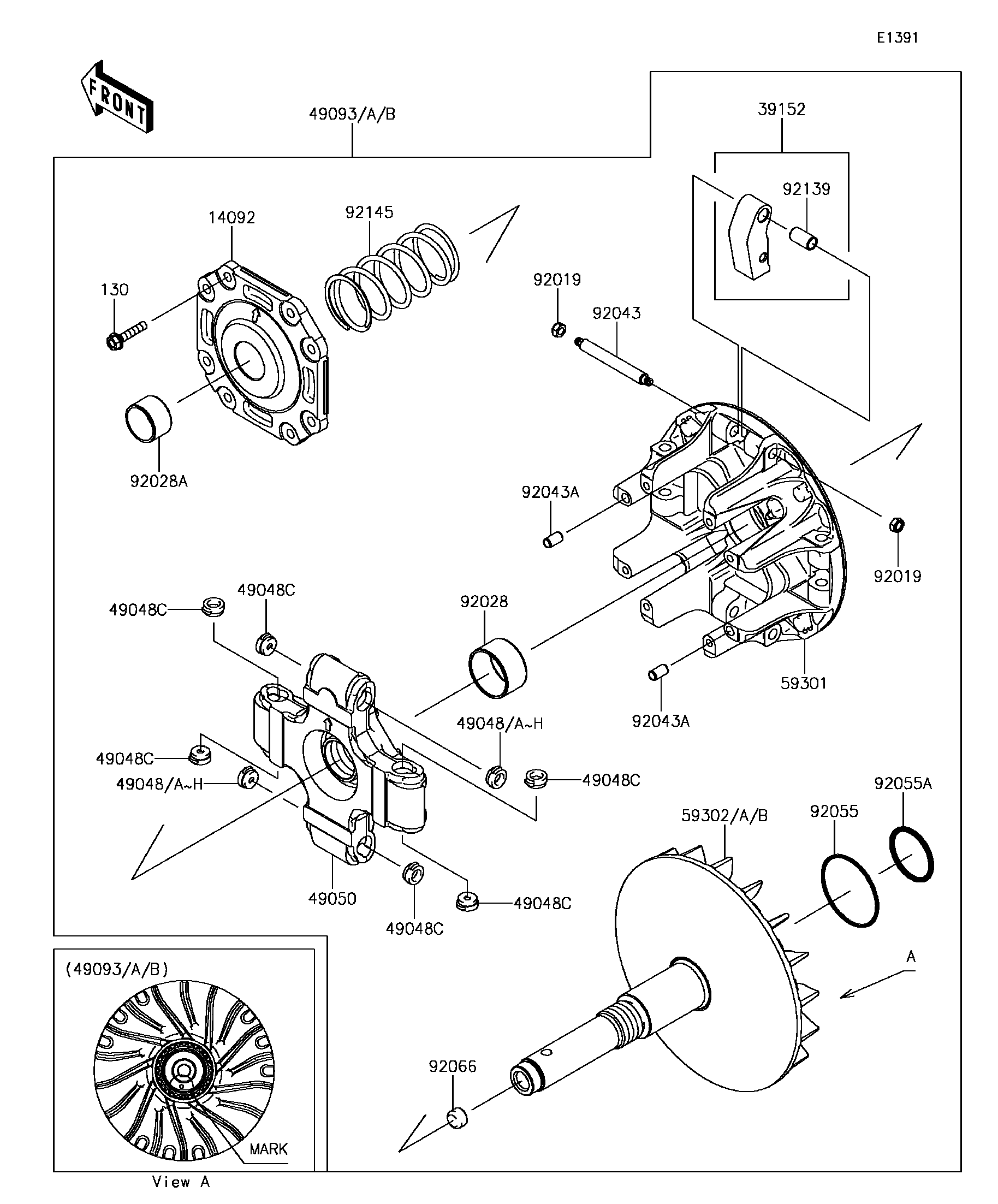 E1391

FRONT

49093/A/B

39152

92139

14092

92145

130

92019

92043

92028A

92043A

92019

49048C

49048C

92028

59301

92043A

49048/A~H

49048C

49048/A~H

49048C

92055A

59302/A/B

92055

49050

49048C

49048C

A

(49093/A/B)

92066

MARK

View A