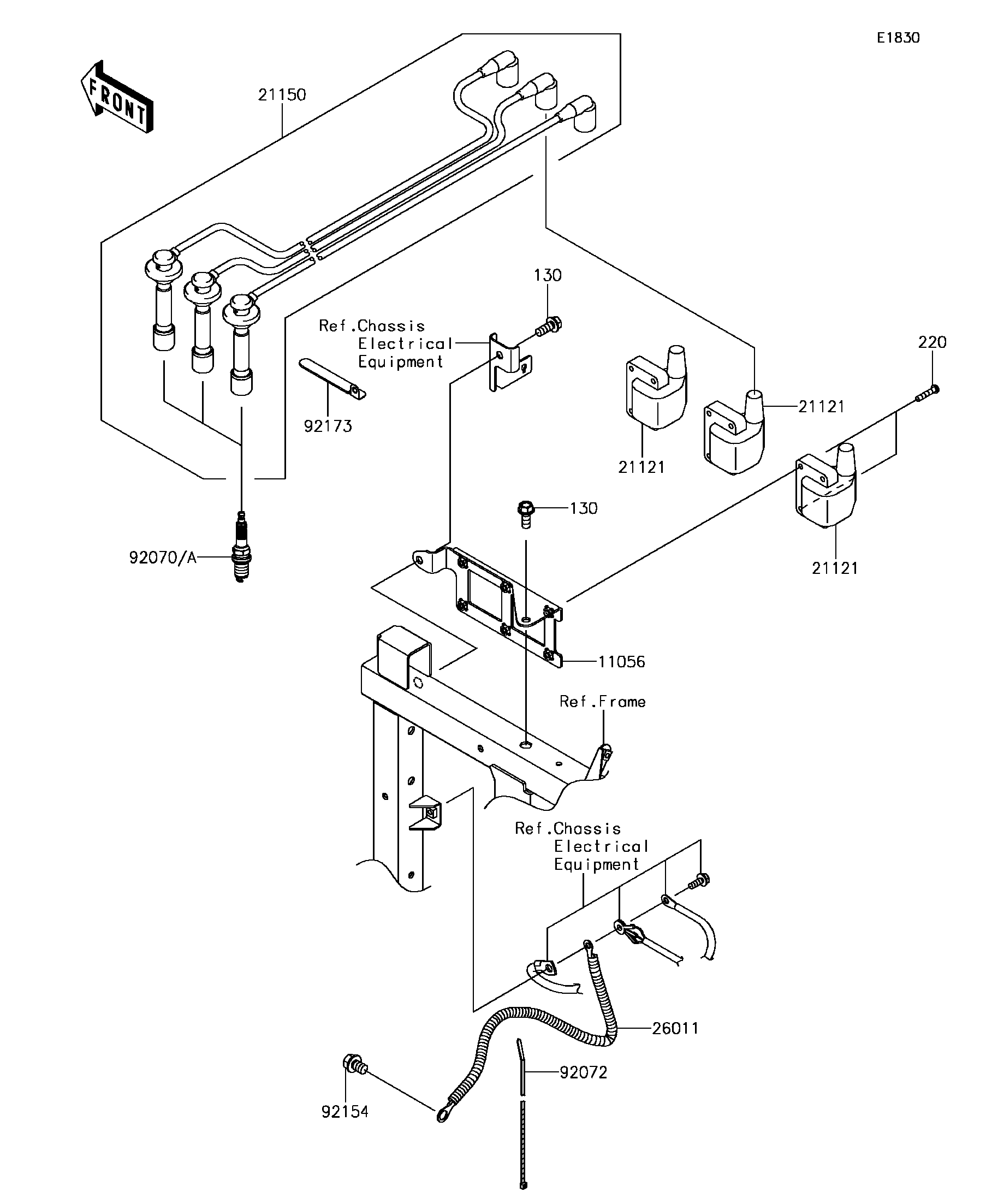 E1830

FRONT

21150

130

Ref.Chassis
Electrical
Equipment

220

92173

21121

21121

130

92070/A

21121

11056

Ref.Frame

Ref.Chassis
Electrical
Equipment

26011

92072

92154