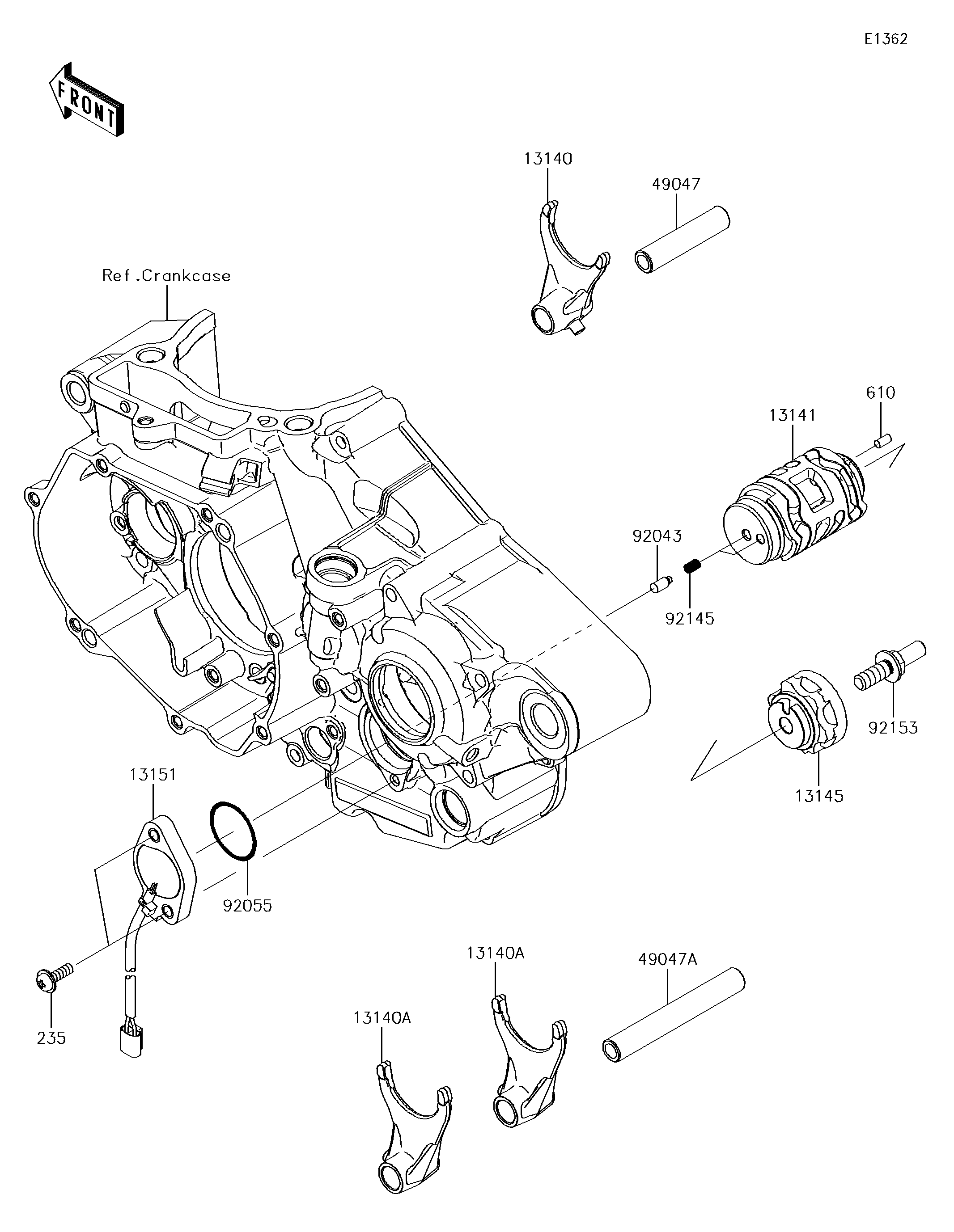 E1362

FRONT

13140

49047

Ref.Crankcase

610

13141

92043

92145

92153

13145

13151

92055

235

13140A

49047A

13140A