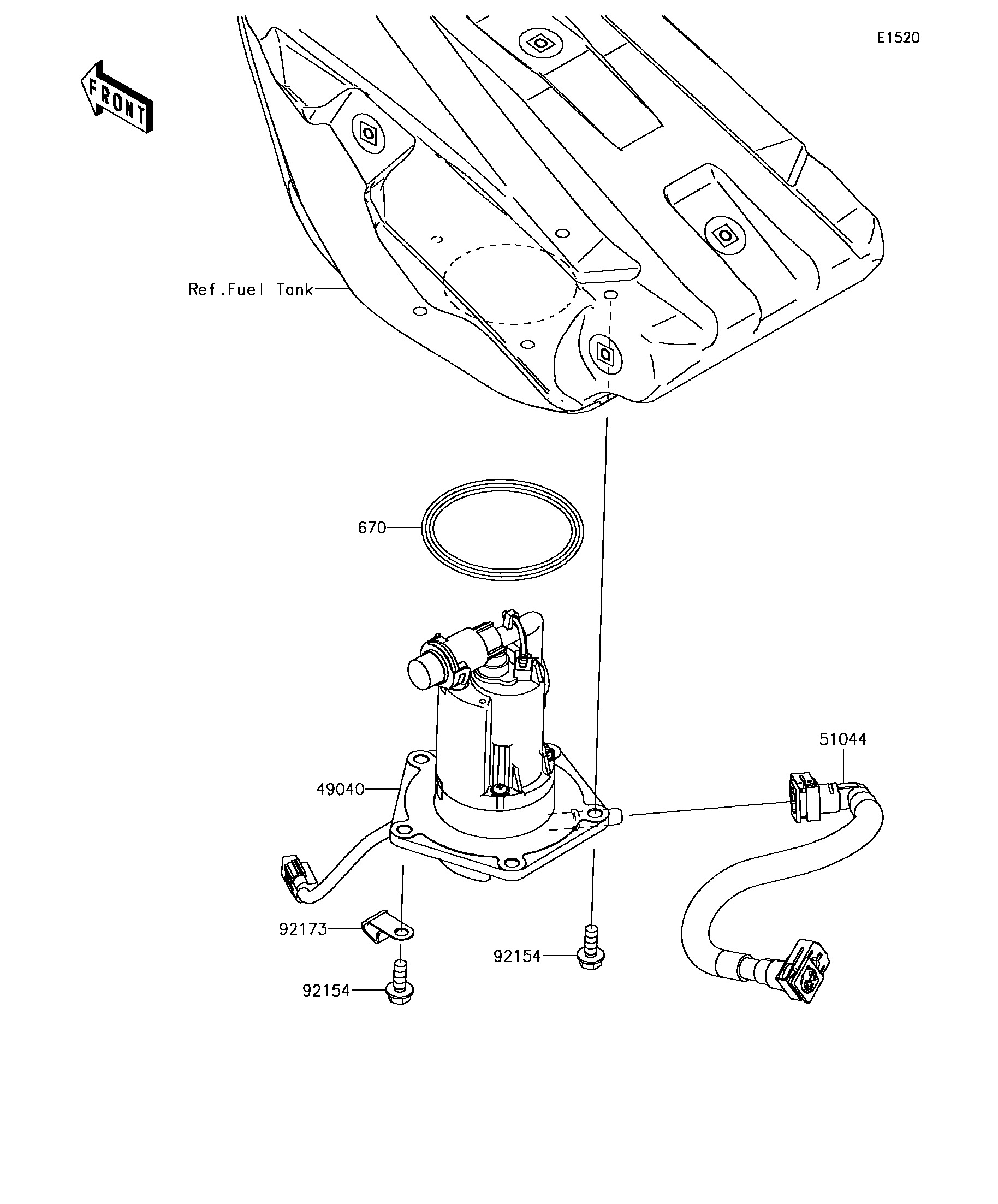 E1520

FRONT

Ref.Fuel Tank

670

51044

49040

92173

92154

92154