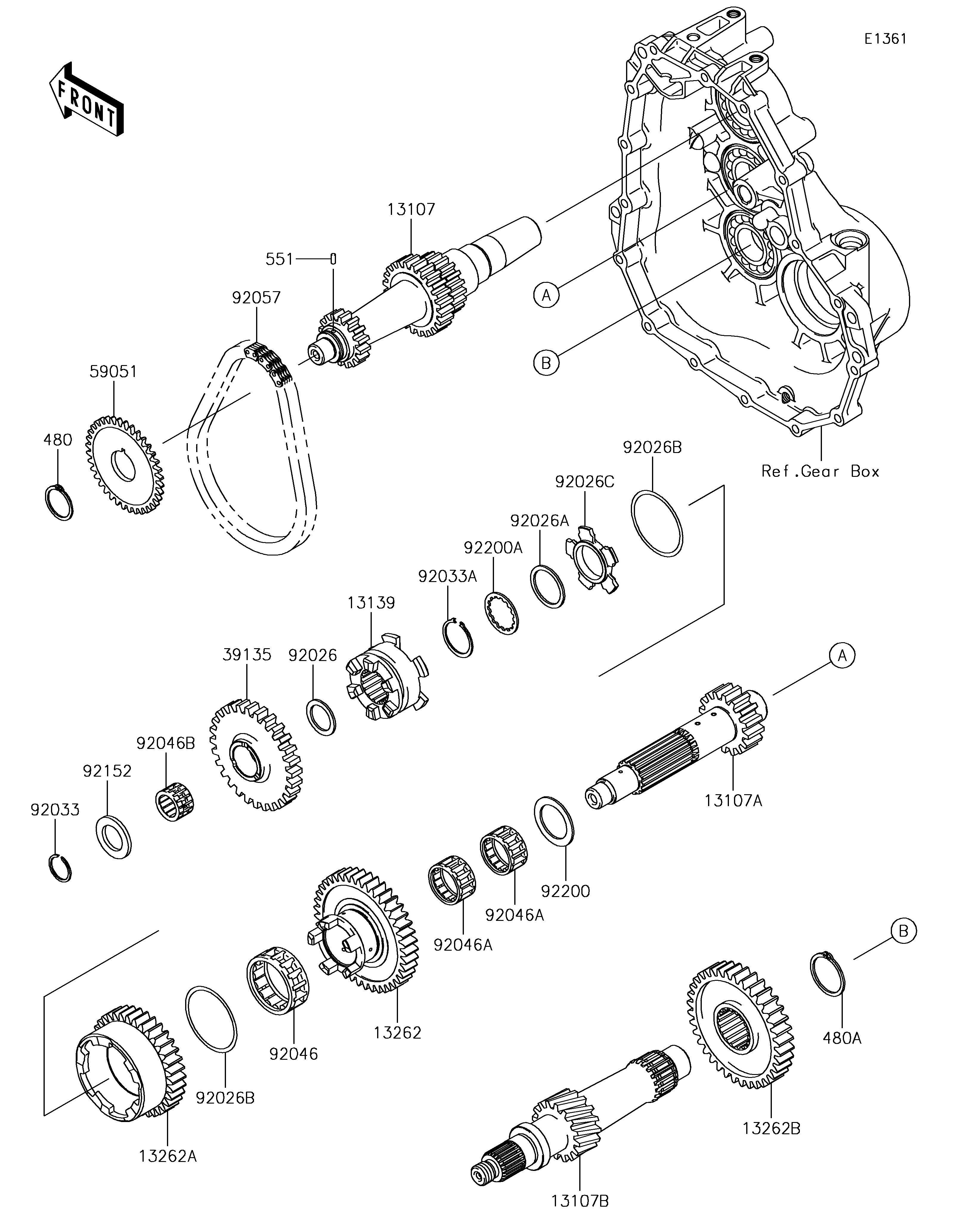 E1361

FRONT

13107
551
92057
59051
480
A
B
Ref.Gear Box
92026B
92026C
92026A
92200A
92033A
13139
39135
92026
92046B
92152
92033
A
13107A
92200
92046A
92046A
13262
92046
92026B
13262A
B
480A
13262B
13107B