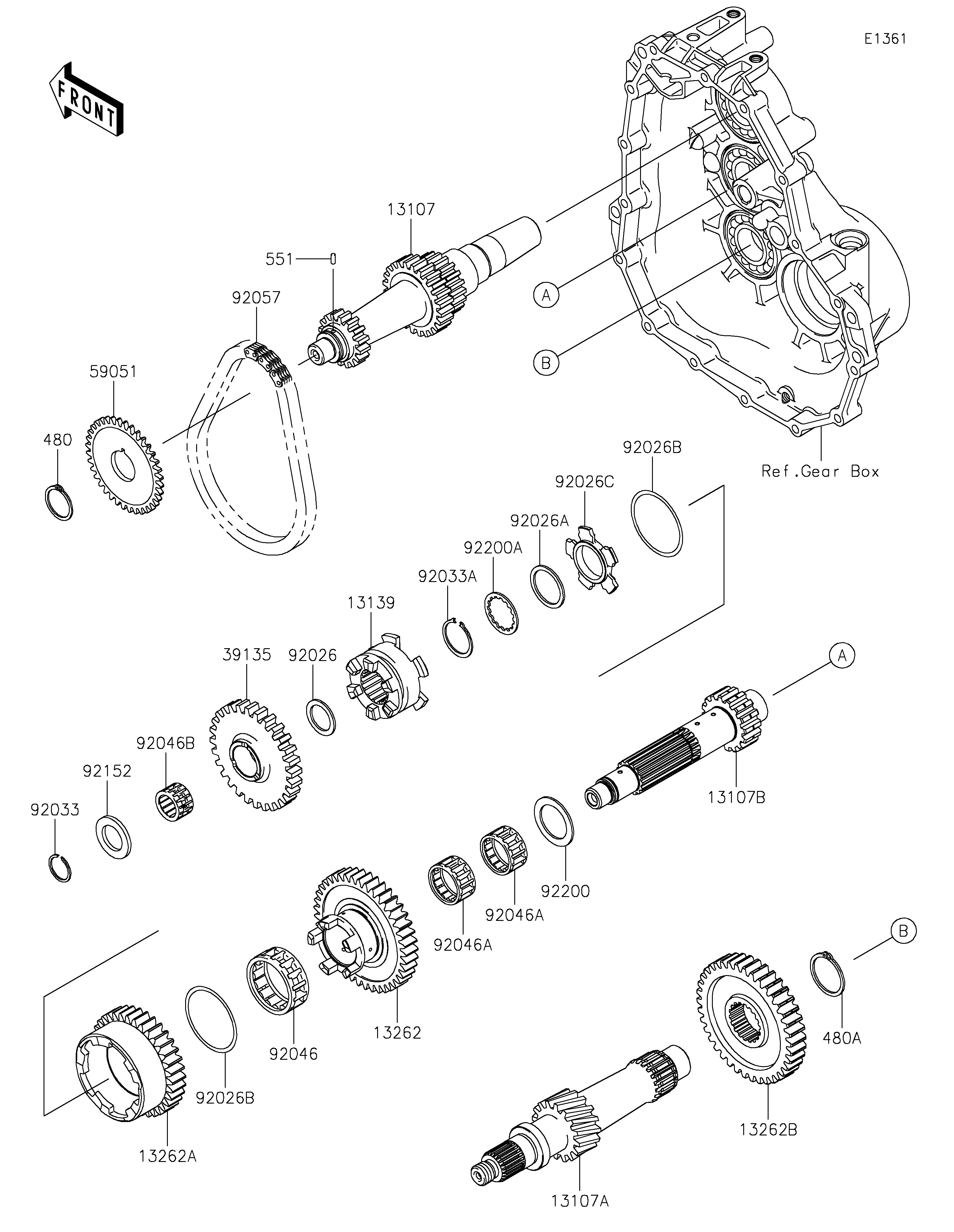 E1361

FRONT

13107

551

92057

59051

480

A

B

Ref.Gear Box

92026B

92026C

92026A

92200A

92033A

13139

39135

92026

92046B

92152

92033

A

13107B

92200

92046A

92046A

13262

92046

92026B

13262A

B

480A

13262B

13107A