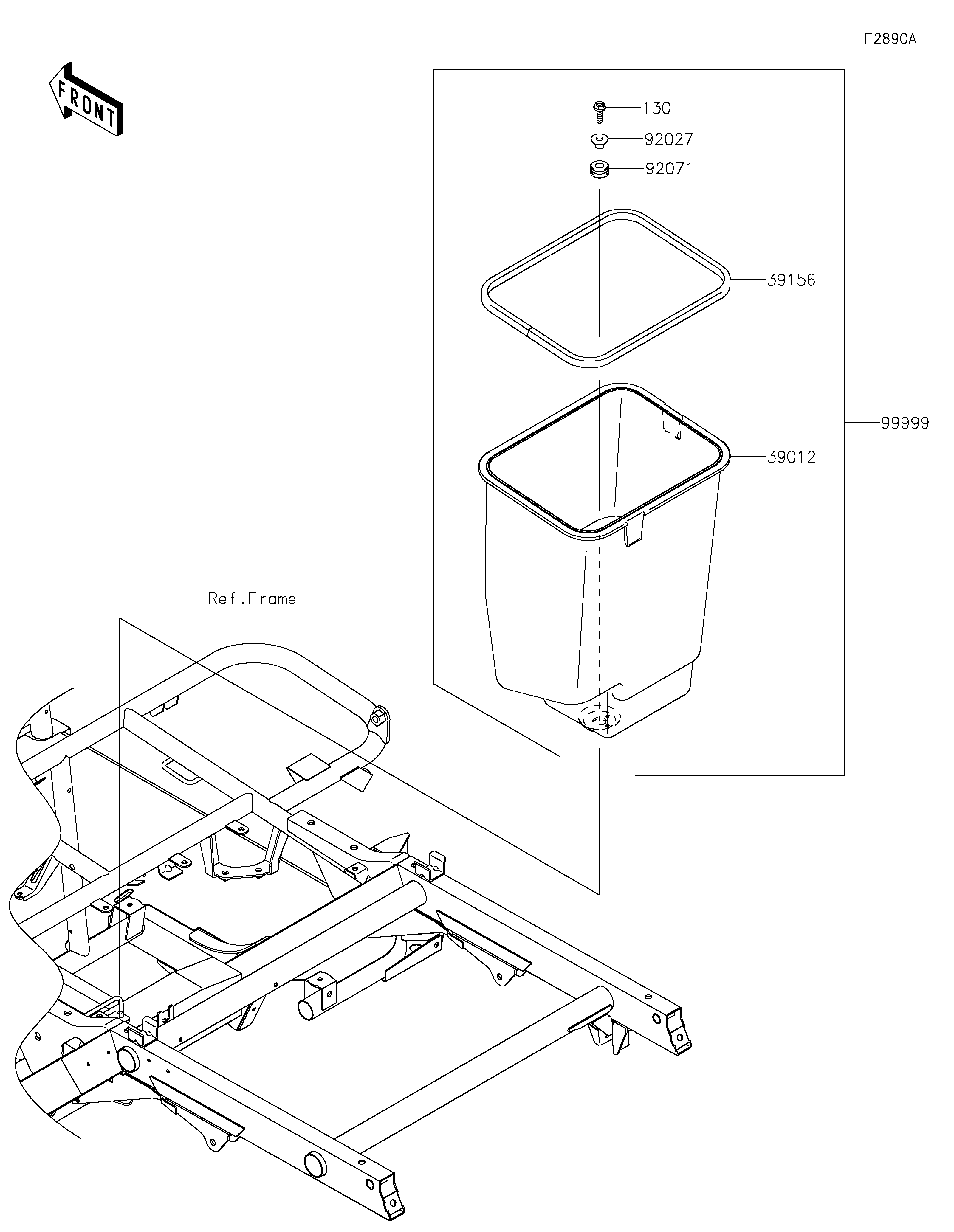 F2890A

FRONT

130
92027
92071
39156
99999
39012

Ref.Frame