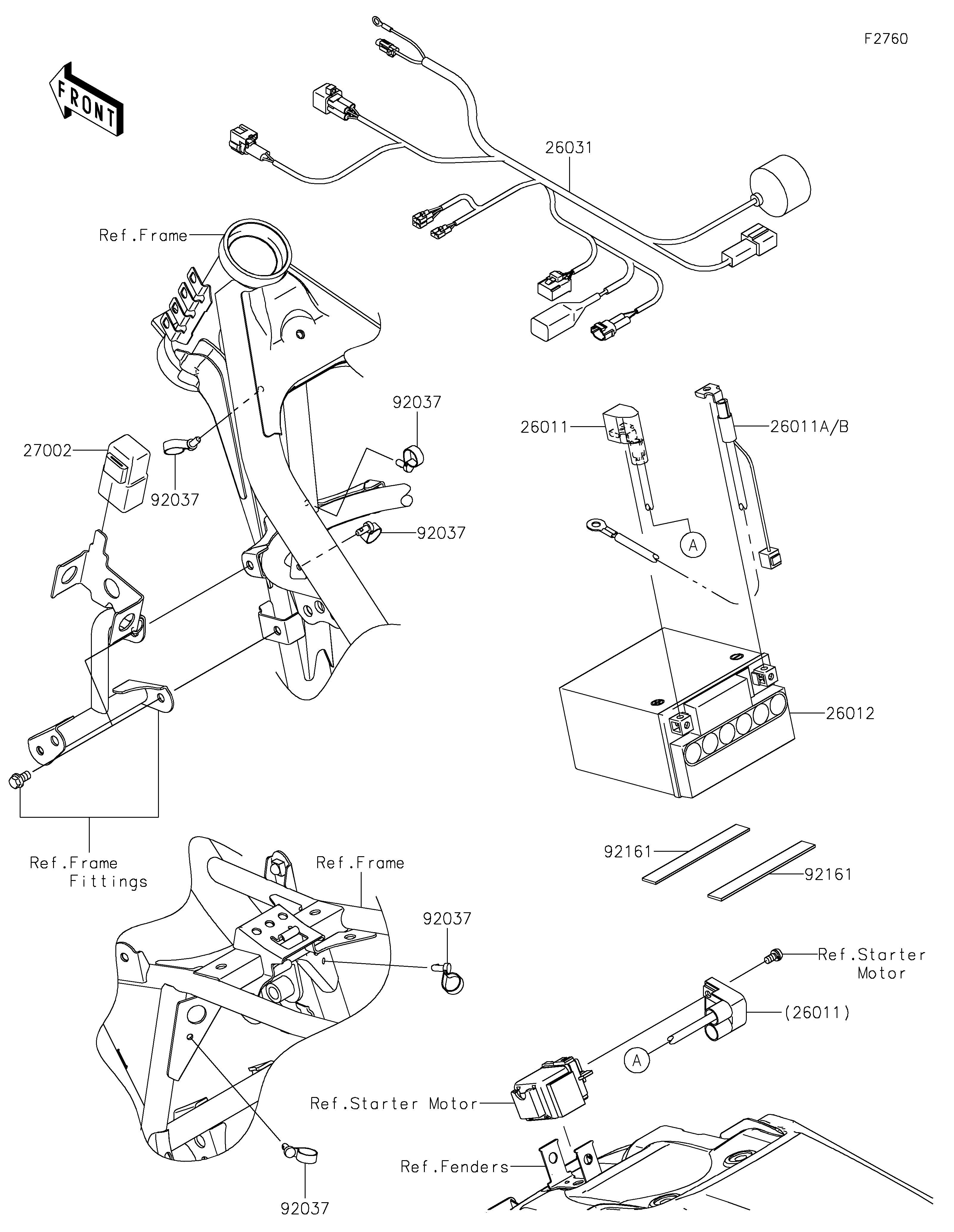 F2760

FRONT

26031

Ref.Frame

92037

26011

26011A/B

27002

92037

92037

A

26012

Ref.Frame
Fittings

Ref.Frame

92161

92161

92037

Ref.Starter
Motor

(26011)

A

Ref.Starter Motor

Ref.Fenders

92037