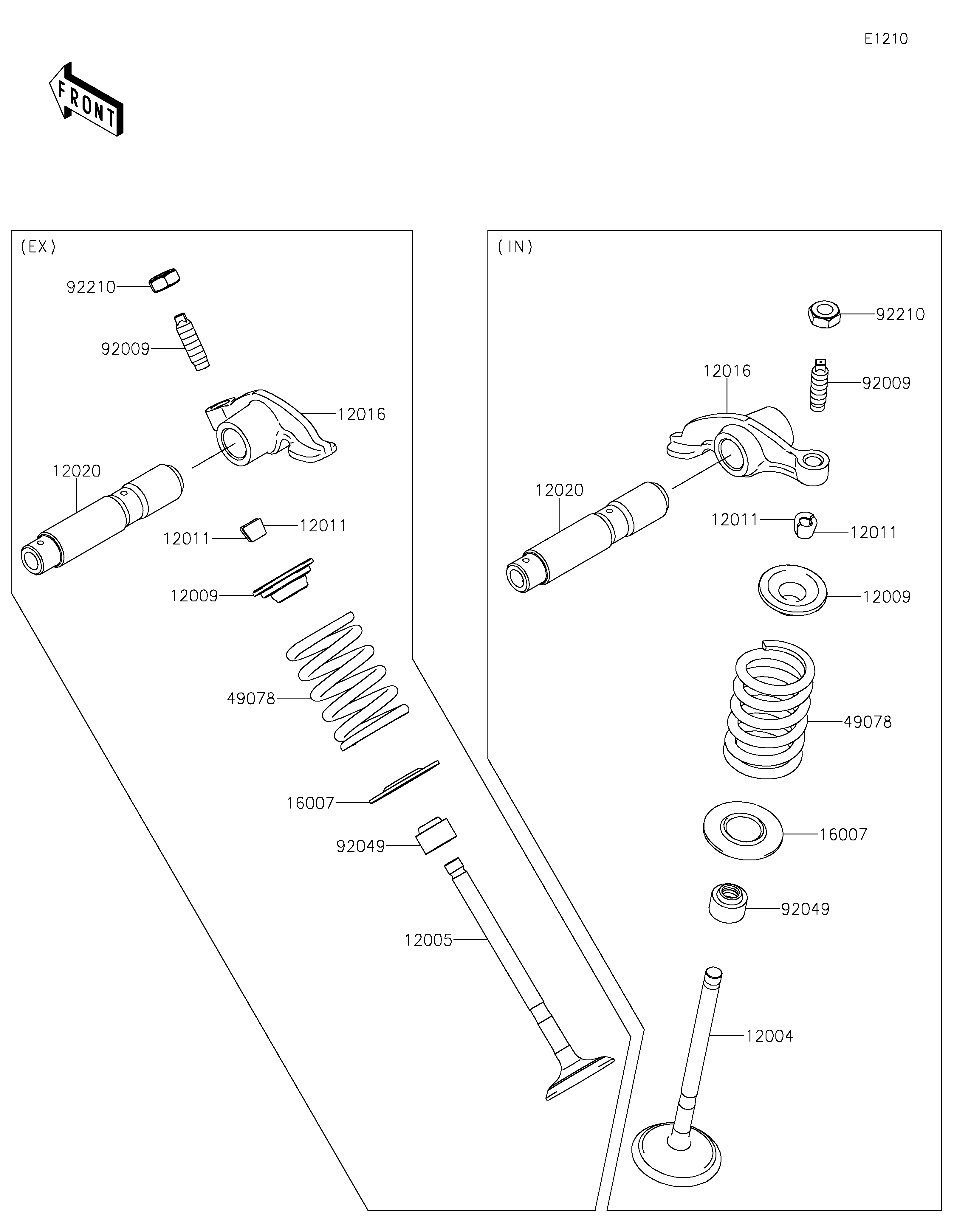 E1210

FRONT

(EX)

92210

92009

12016

12020

12011

12011

12009

49078

16007

92049

12005

(IN)

92210

12016

92009

12020

12011

12011

12009

49078

16007

92049

12004