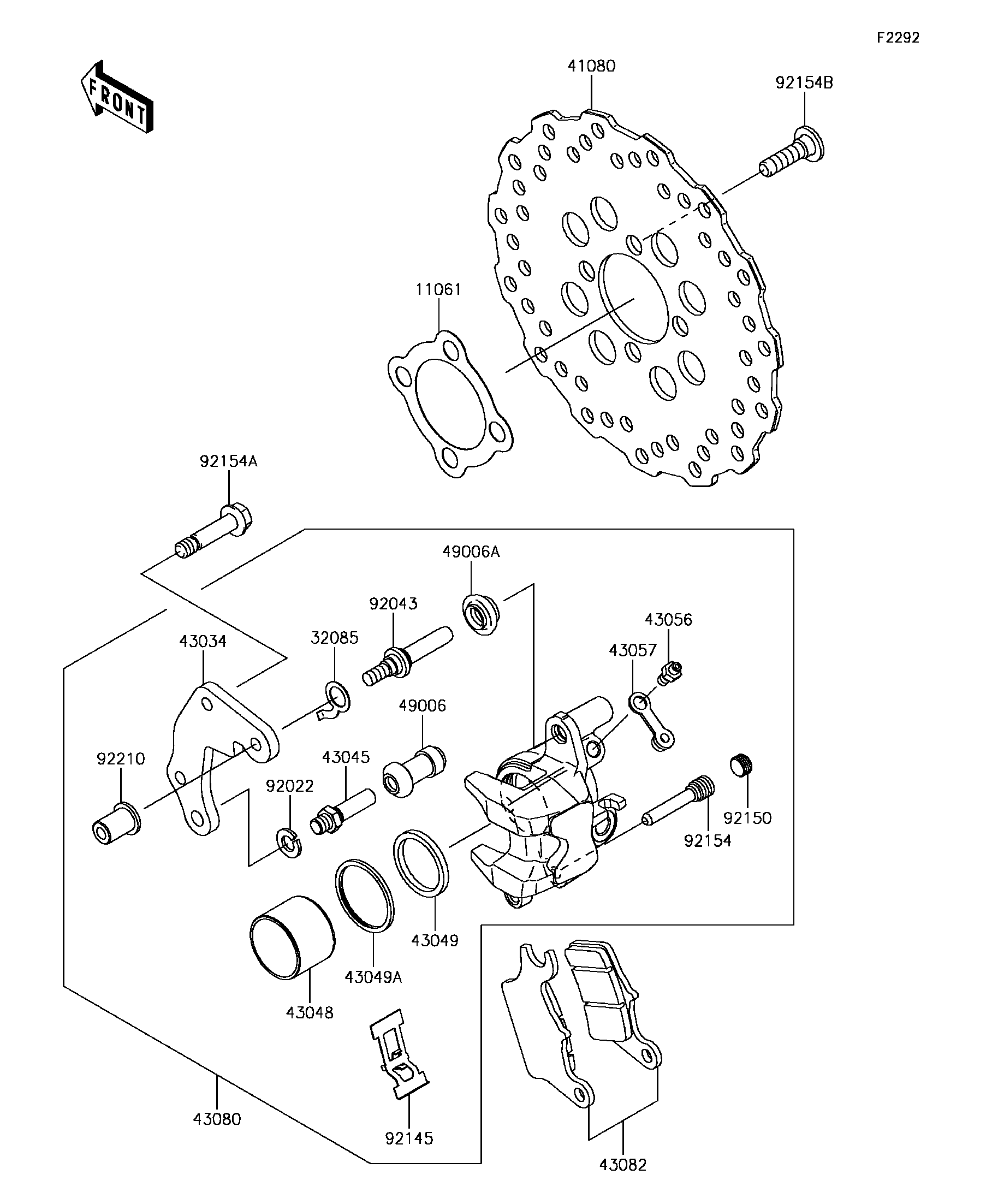 F2292

FRONT

41080

92154B

11061

92154A

49006A

92043

43056

32085

43034

43057

49006

92210

43045

92022

92150

92154

43049

43049A

43048

43080

92145

43082