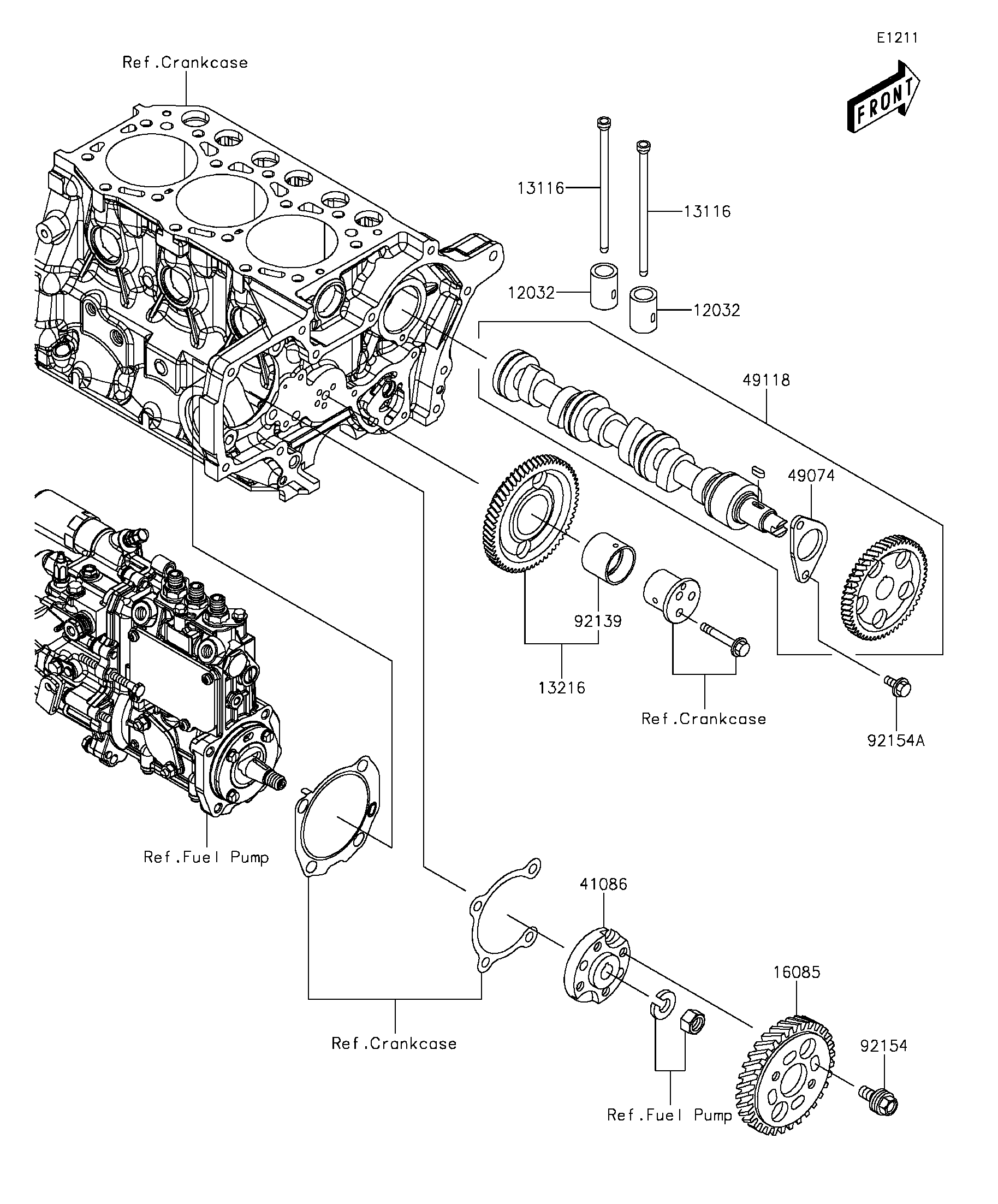 E1211

FRONT

Ref.Crankcase

13116

13116

12032

12032

49118

49074

92139

13216

Ref.Crankcase

92154A

Ref.Fuel Pump

41086

16085

92154

Ref.Crankcase

Ref.Fuel Pump