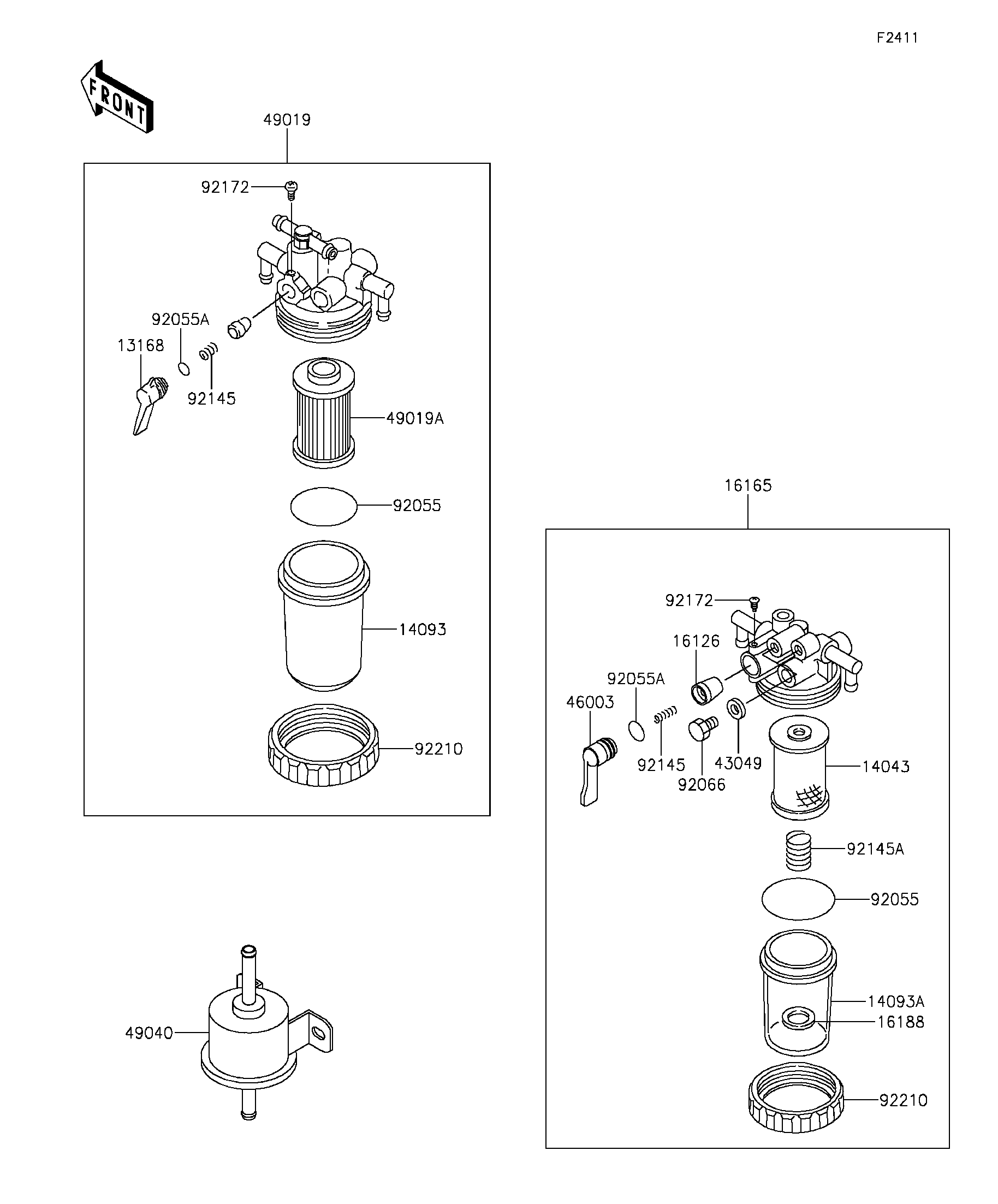 F2411

FRONT

49019

92172

92055A

13168

92145

49019A

92055

14093

92210

49040

16165

92172

16126

92055A

46003

92145

92066

43049

14043

92145A

92055

14093A

16188

92210