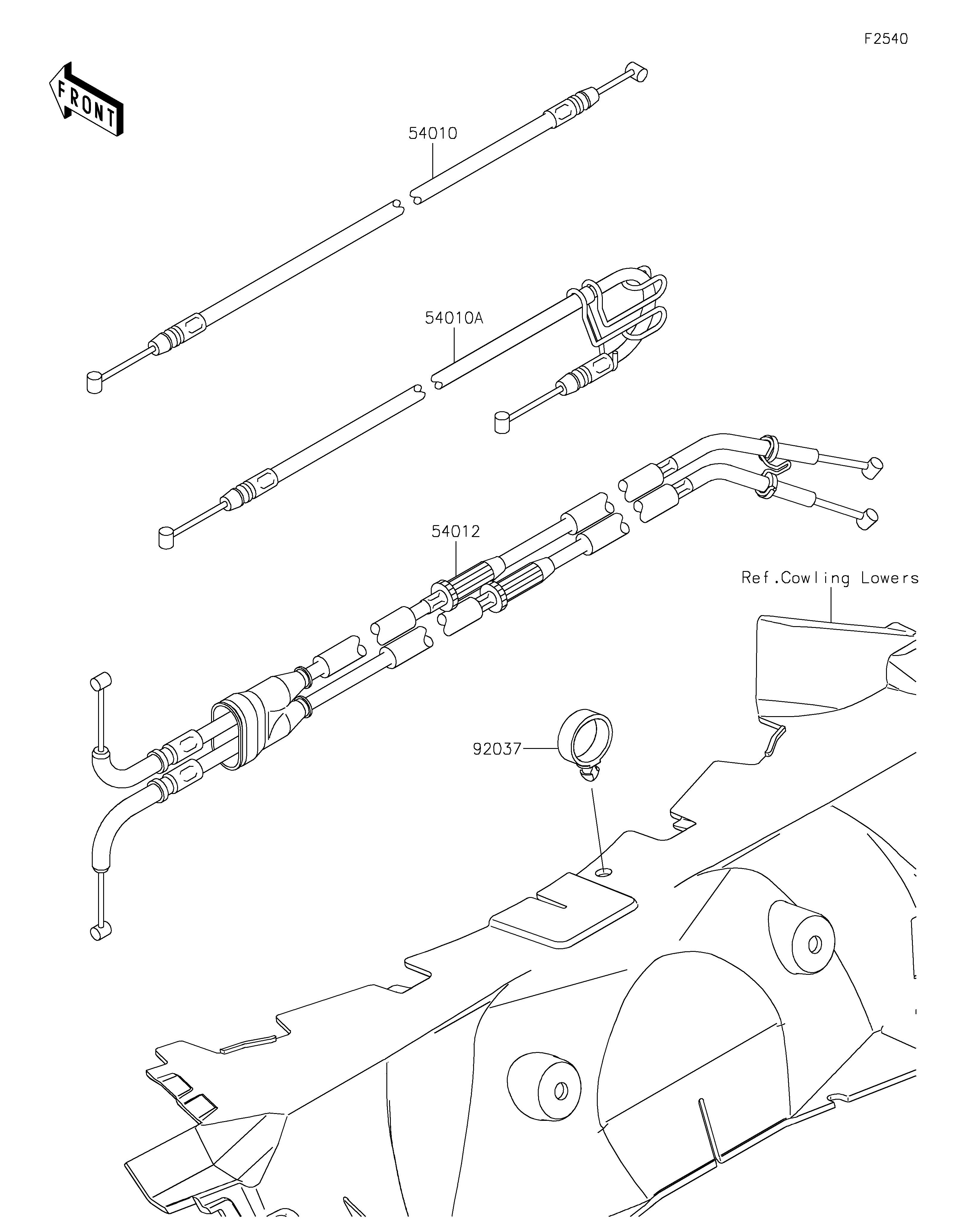 F2540

FRONT

54010

54010A

54012

Ref.Cowling Lowers

92037