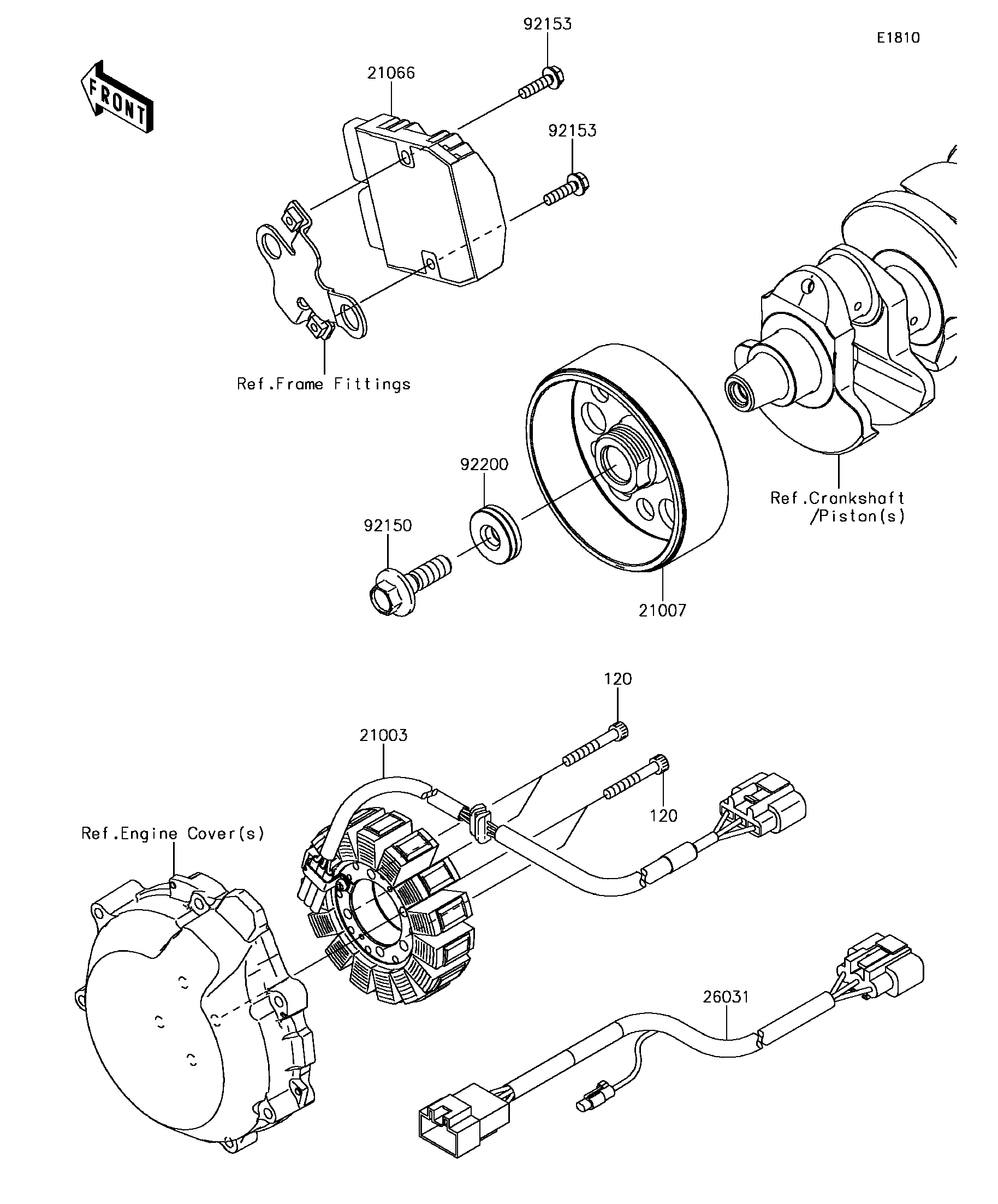 92153

E1810

FRONT

21066

92153

Ref.Frame Fittings

92200

Ref.Crankshaft /Piston(s)

92150

21007

120

21003

120

Ref.Engine Cover(s)

26031