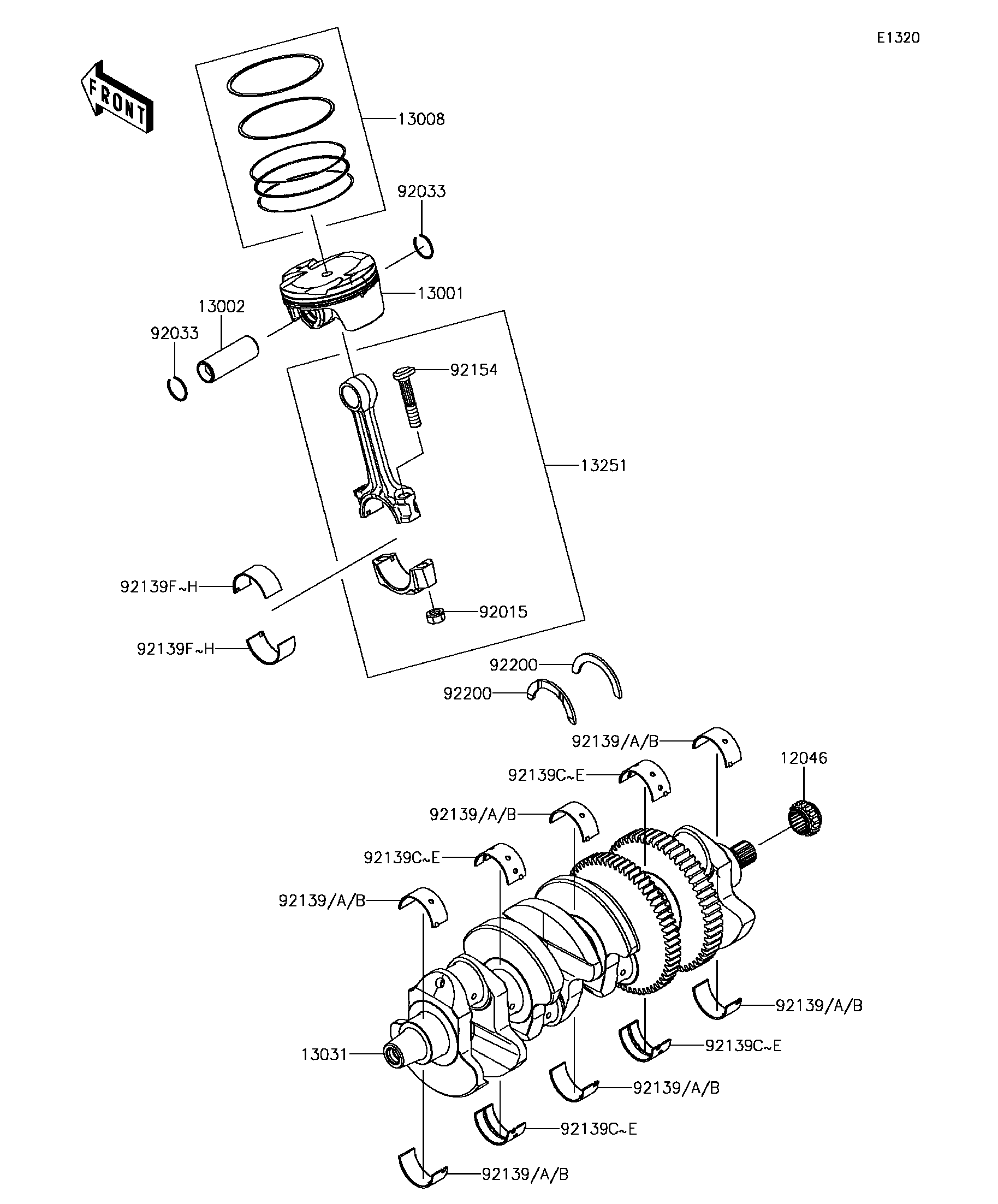 E1320

FRONT

13008

92033

13001

13002

92033

92154

13251

92139F~H

92015

92139F~H

92200

92200

92139/A/B

12046

92139C~E

92139/A/B

92139C~E

92139/A/B

92139/A/B

92139C~E

13031

92139/A/B

92139C~E

92139/A/B