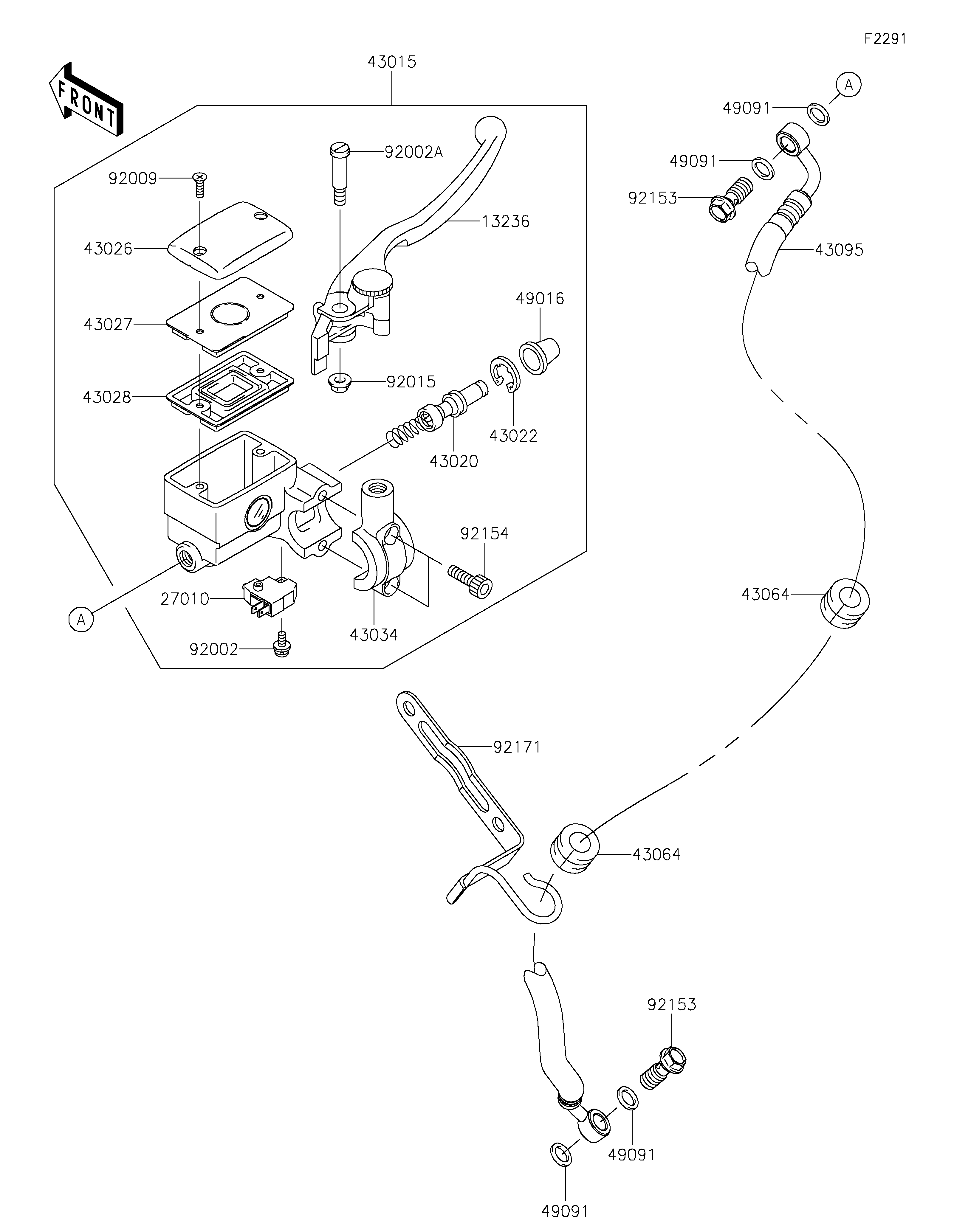 F2291

FRONT

43015

92002A

92009

13236

43026

43027

49016

92015

43028

43022

43020

92154

27010

A

43034

92002

A

49091

49091

92153

43095

43064

92171

43064

92153

49091

49091