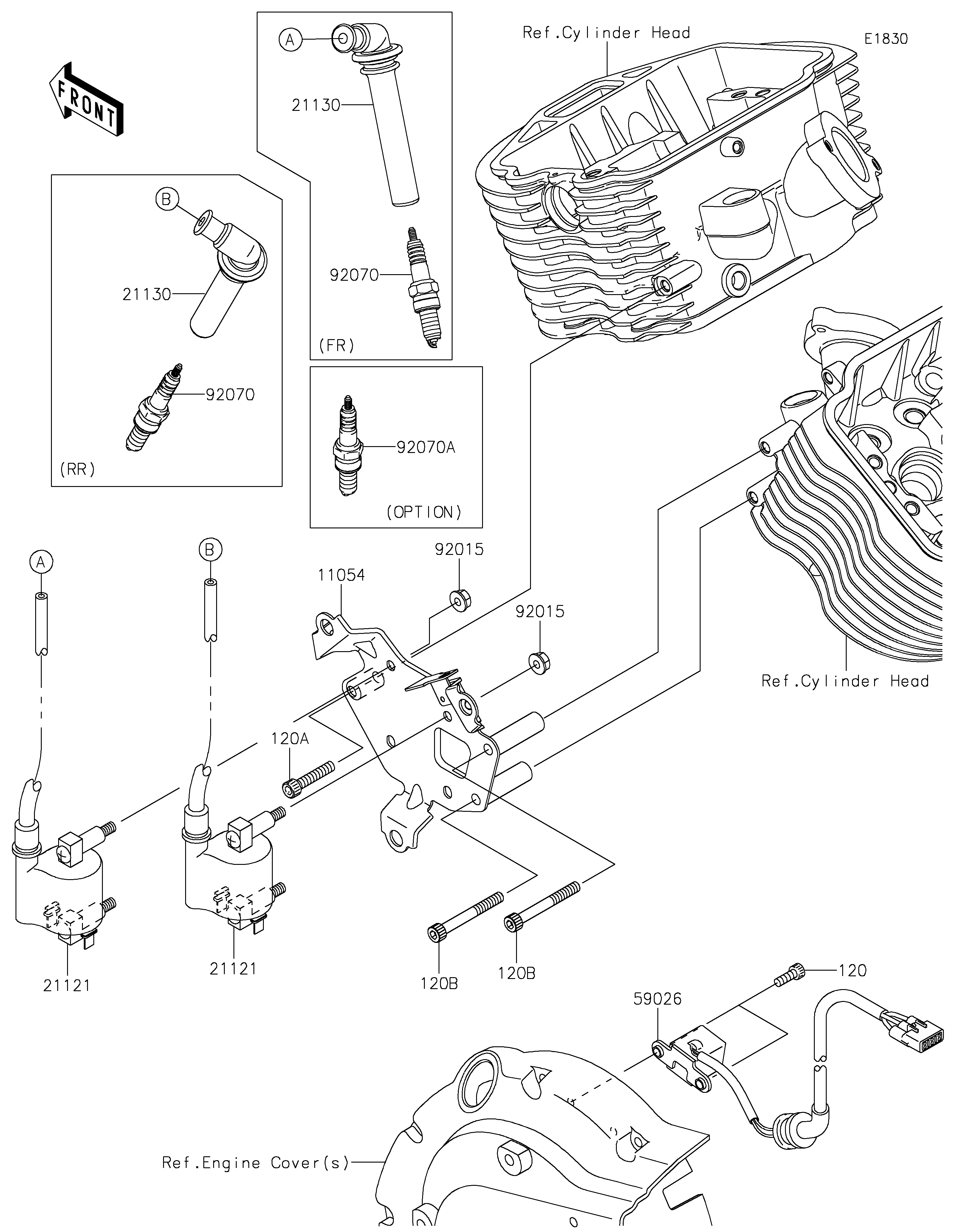 FRONT

A
21130
92070
(FR)

Ref.Cylinder Head
E1830

B
21130
92070
(RR)

92070A
(OPTION)

A
B
11054
92015
92015
Ref.Cylinder Head
120A
21121
21121
120B
120B
120
59026
Ref.Engine Cover(s)