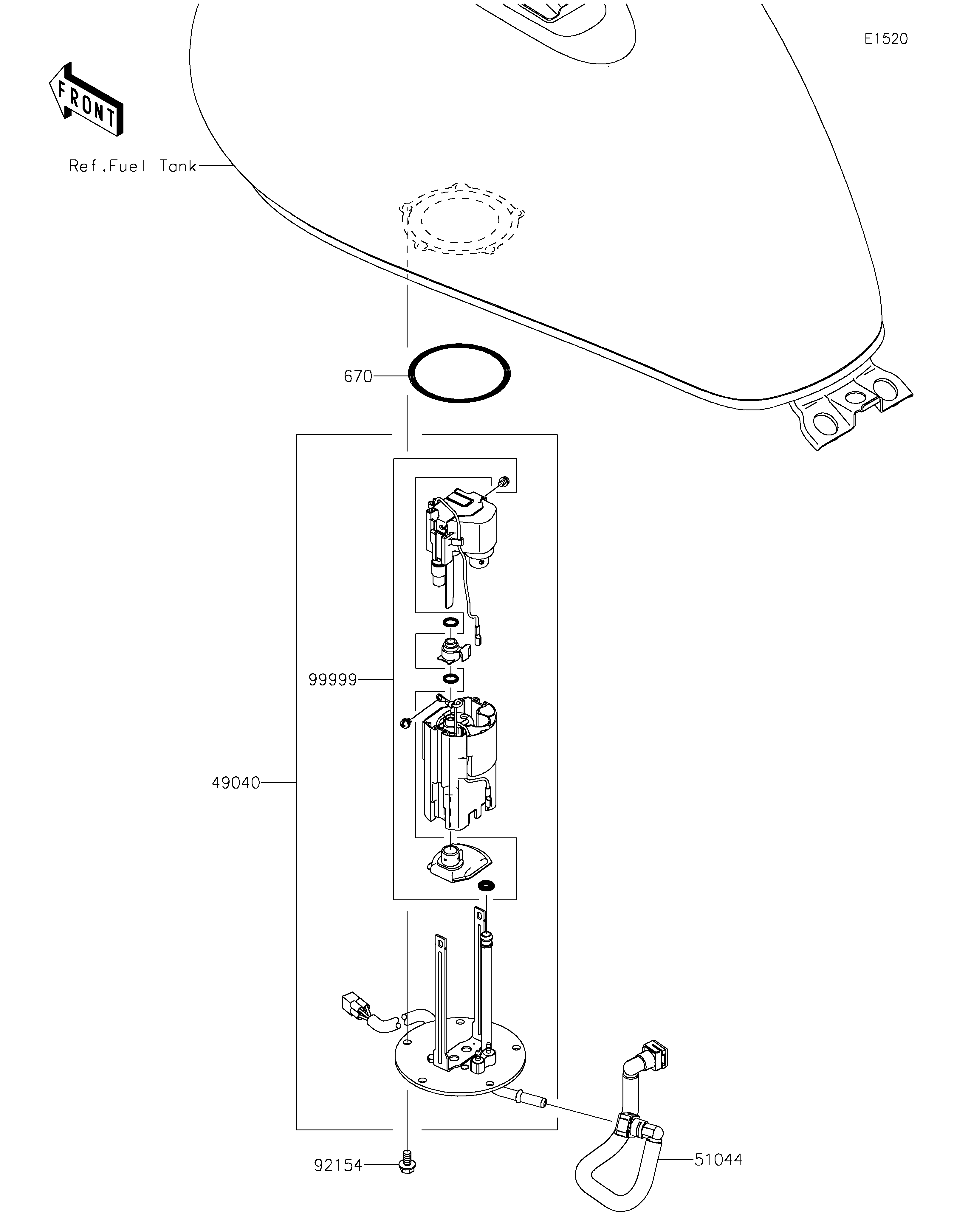 E1520

FRONT

Ref.Fuel Tank

670

99999

49040

92154

51044