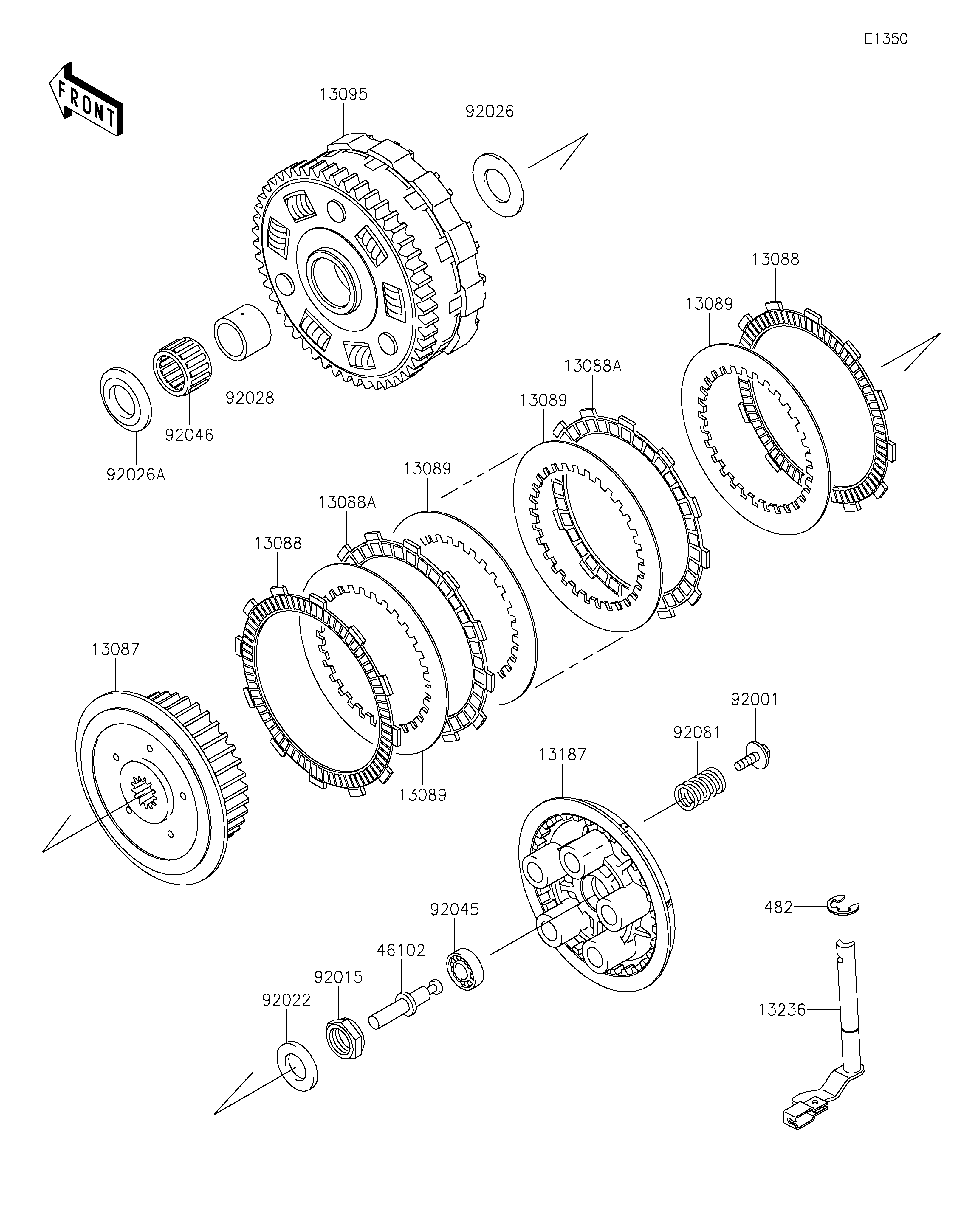 E1350

FRONT

13095

92026

13088

13089

13088A

13089

92028

92046

92026A

13089

13088A

13088

13087

13089

92001

92081

13187

482

92045

46102

92015

92022

13236