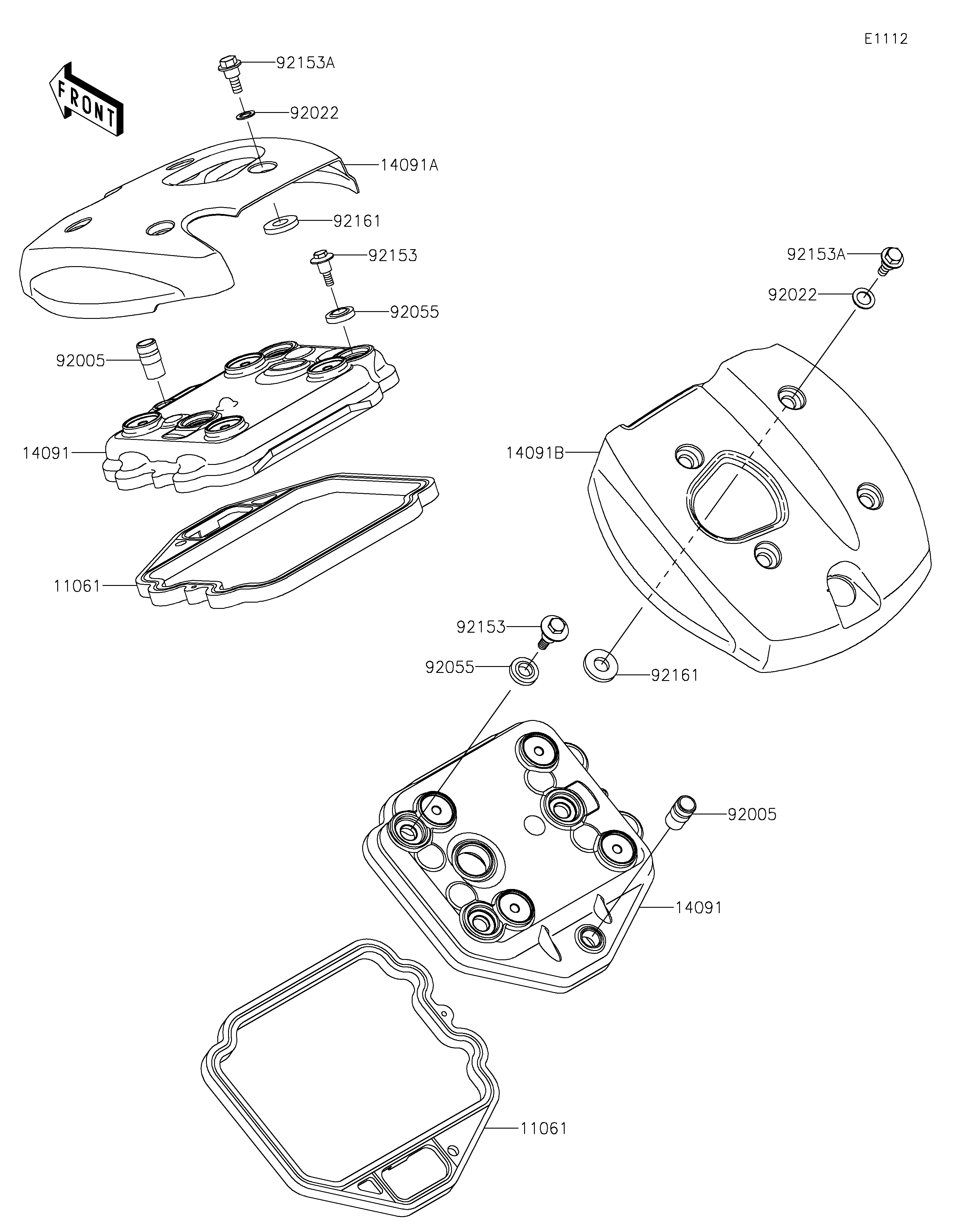 E1112

FRONT

92153A
92022
14091A
92161
92153
92055
92005
14091
11061

92153A
92022
14091B
92153
92055
92161
92005
14091
11061