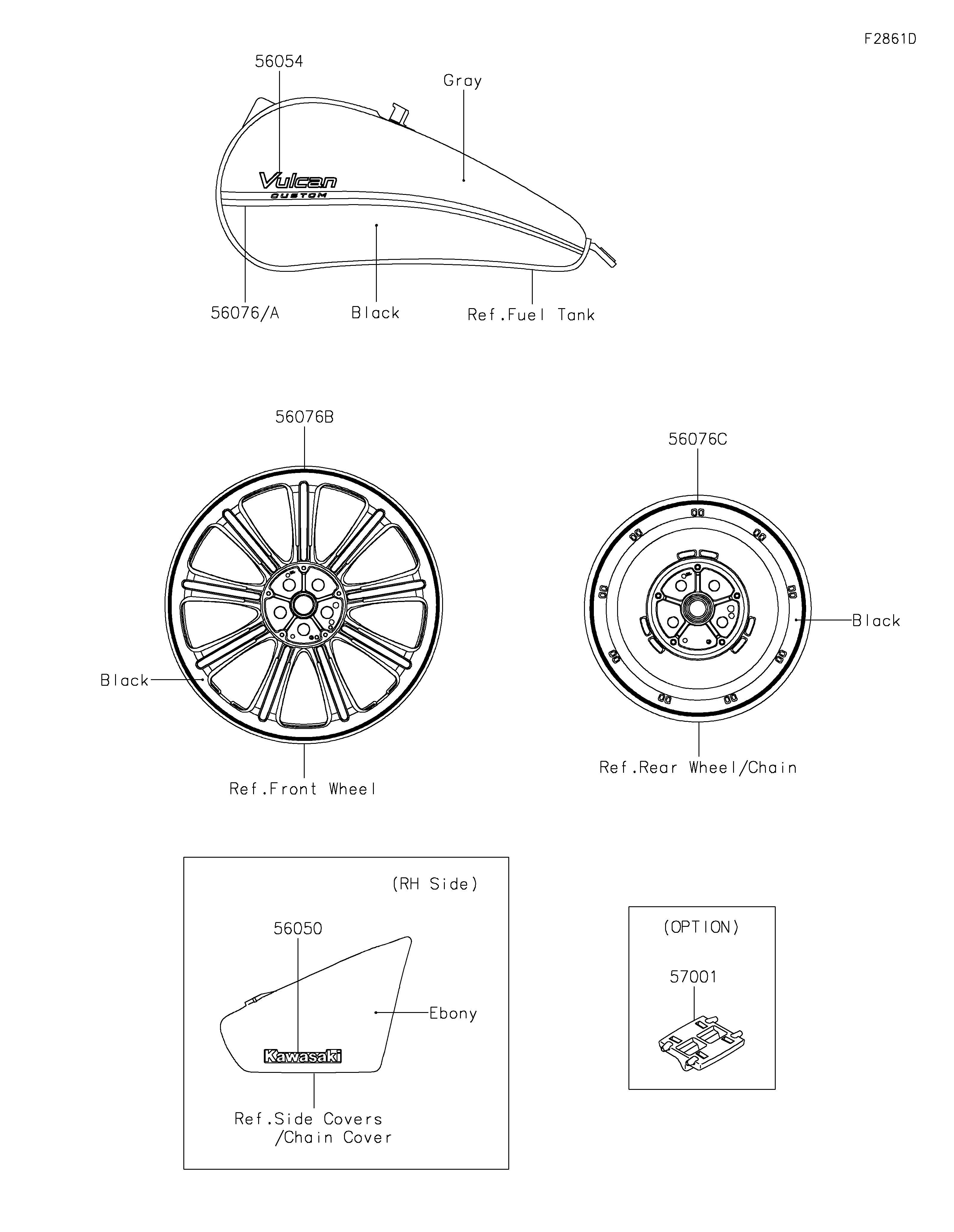 F2861D

56054

Gray

Vulcan
CUSTOM

56076/A

Black

Ref.Fuel Tank

56076B

Black

Ref.Front Wheel

56076C

Black

Ref.Rear Wheel/Chain

(RH Side)

56050

Ebony

Kawasaki

Ref.Side Covers
/Chain Cover

(OPTION)

57001